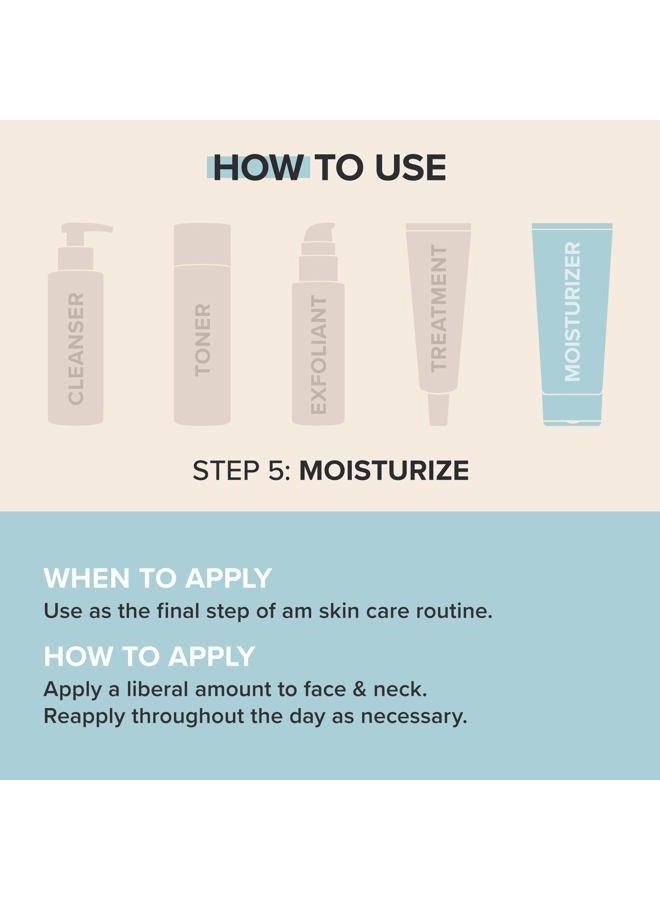 HOW TO USE

CLEANSER

TONER

EXFOLIANT

TREATMENT

MOISTURIZER

STEP 5: MOISTURIZE

WHEN TO APPLY

Use as the final step of am skin care routine.

HOW TO APPLY

Apply a liberal amount to face & neck. Reapply throughout the day as necessary.