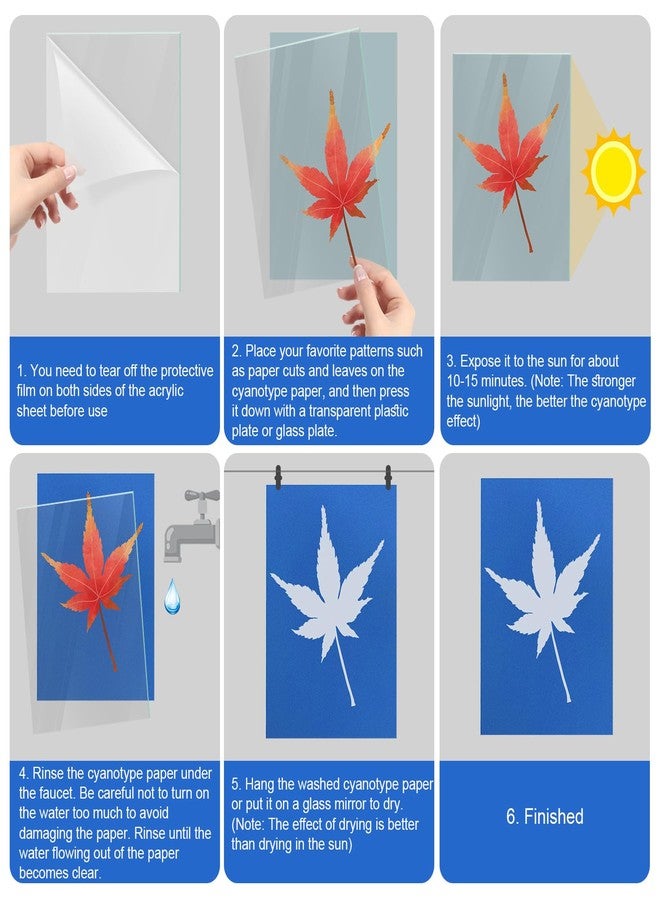 1. You need to tear off the protective film on both sides of the acrylic sheet before use

2. Place your favorite patterns such as paper cuts and leaves on the cyanotype paper, and then press it down with a transparent plastic plate or glass plate.

3. Expose it to the sun for about 10-15 minutes. (Note: The stronger the sunlight, the better the cyanotype effect)

4. Rinse the cyanotype paper under the faucet. Be careful not to turn on the water too much to avoid damaging the paper. Rinse until the water flowing out of the paper becomes clear.

5. Hang the washed cyanotype paper or put it on a glass mirror to dry. (Note: The effect of drying is better than drying in the sun)

6. Finished