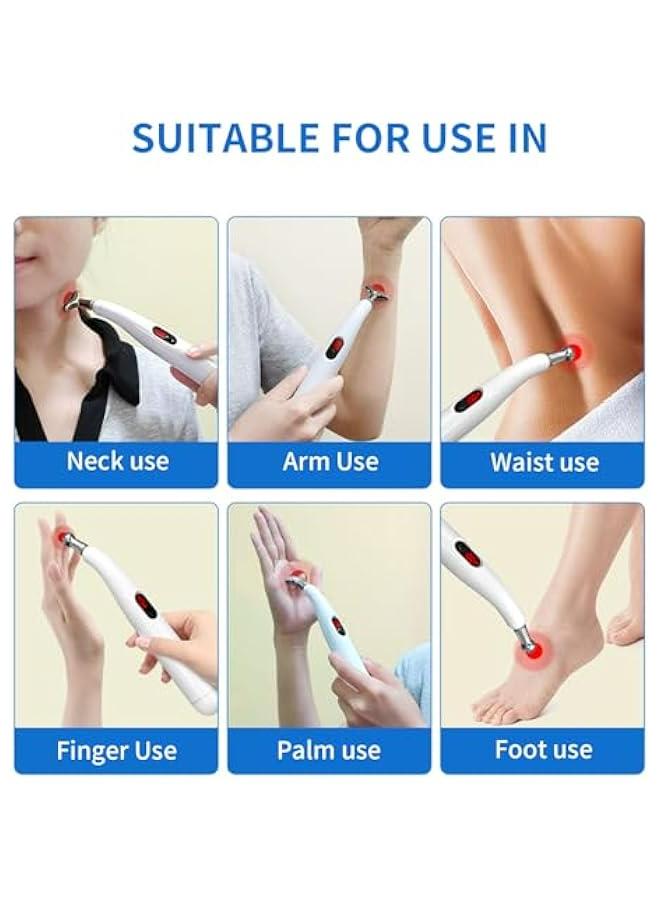 SUITABLE FOR USE IN

Neck use

Arm Use

Waist use

Finger Use

Palm use

Foot use