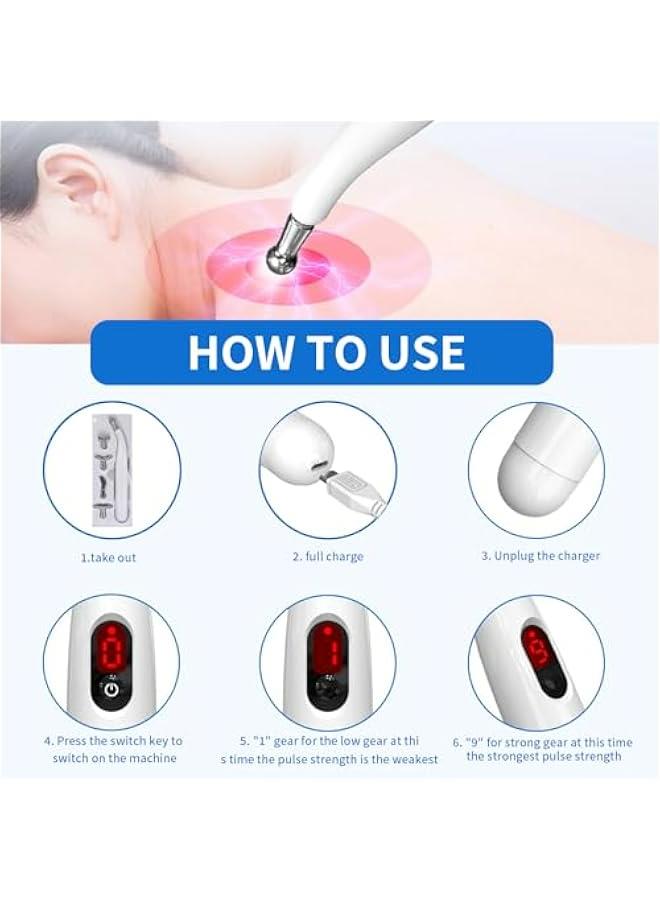 HOW TO USE

1.take out

2. full charge

3. Unplug the charger

0

4. Press the switch key to switch on the machine

1

5. "1" gear for the low gear at thi s time the pulse strength is the weakest

9

6. "9" for strong gear at this time the strongest pulse strength