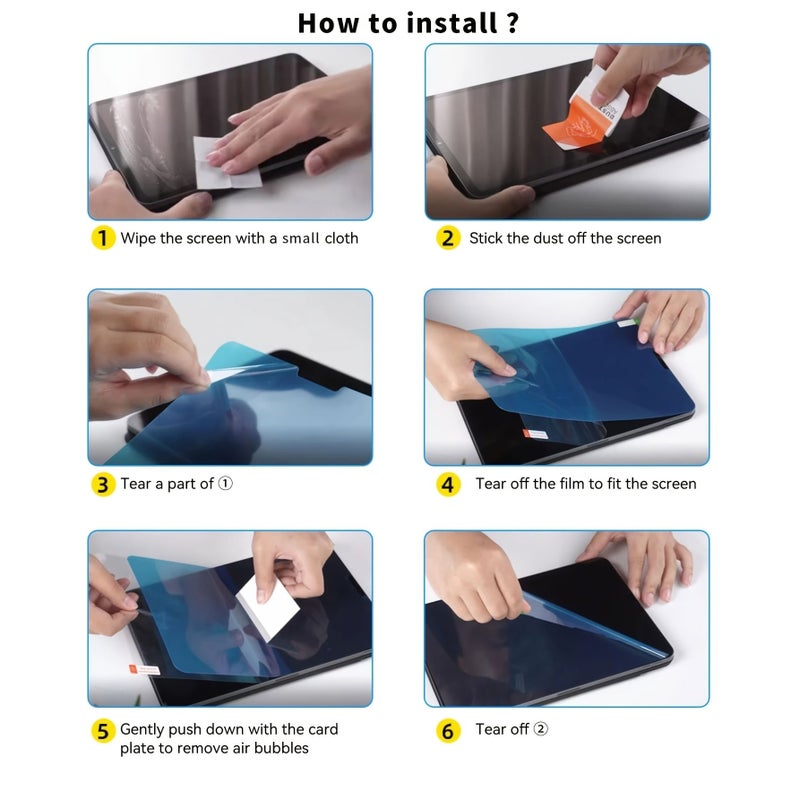 How to install ?

1 Wipe the screen with a small cloth

2 Stick the dust off the screen

3 Tear a part of ①

4 Tear off the film to fit the screen

5 Gently push down with the card plate to remove air bubbles

6 Tear off ②