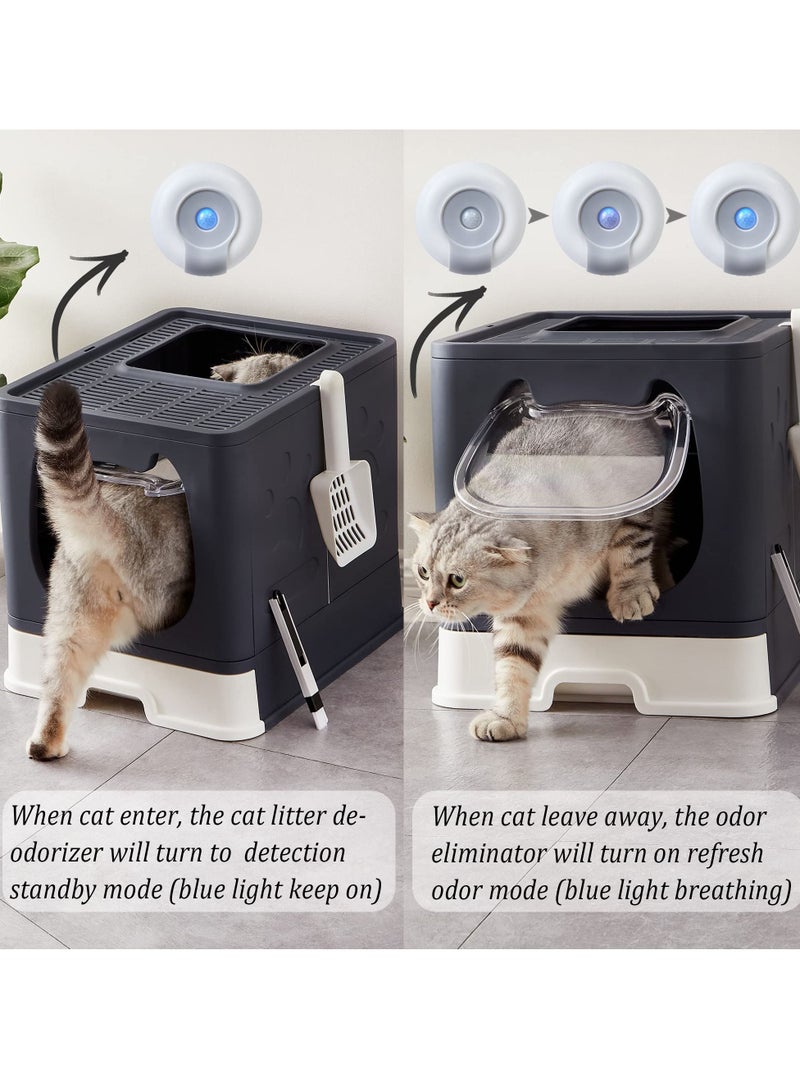 When cat enter, the cat litter deodorizer will turn to detection standby mode (blue light keep on)

When cat leave away, the odor eliminator will turn on refresh odor mode (blue light breathing)