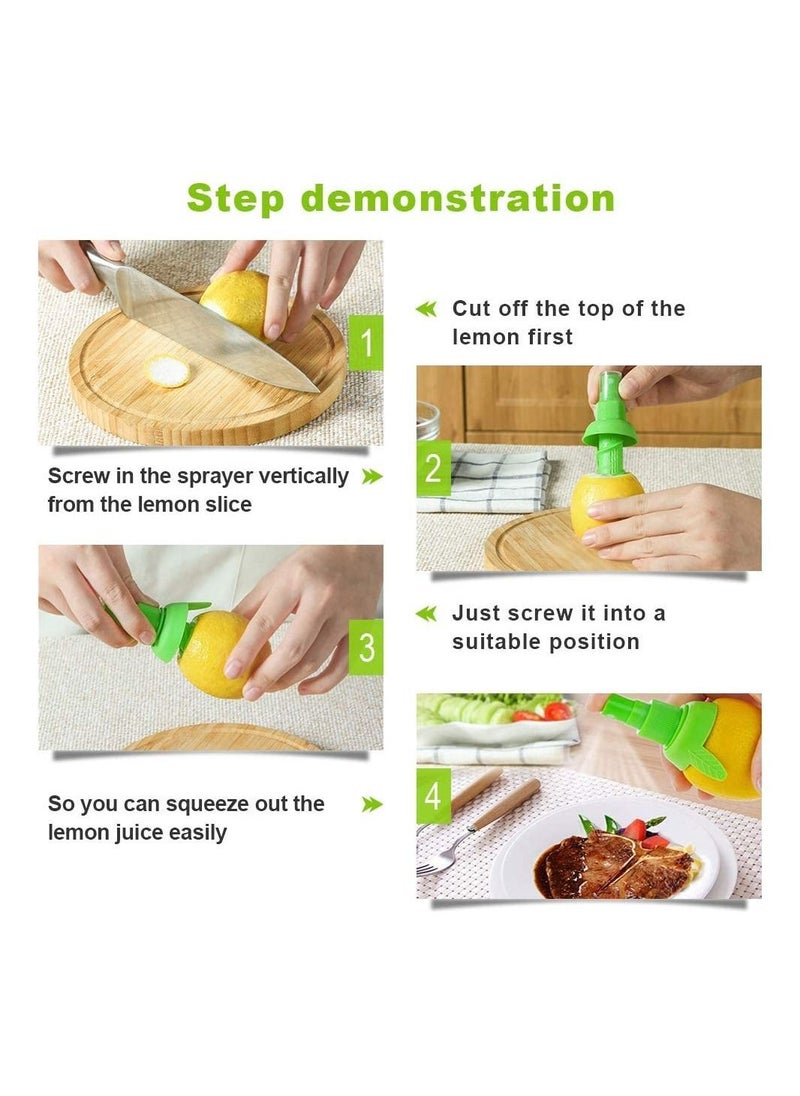 Step demonstration

1

Cut off the top of the lemon first

Screw in the sprayer vertically from the lemon slice

2

3

Just screw it into a suitable position

So you can squeeze out the lemon juice easily

4