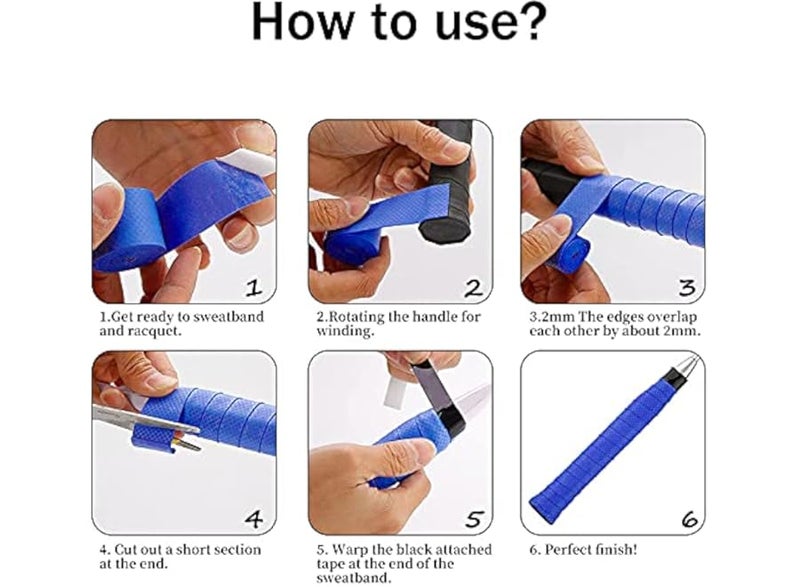 How to use?

1

1.Get ready to sweatband and racquet.

2

2.Rotating the handle for winding.

3

3.2mm The edges overlap each other by about 2mm.

4

4. Cut out a short section at the end.

5

5. Warp the black attached tape at the end of the sweatband.

6

6. Perfect finish!