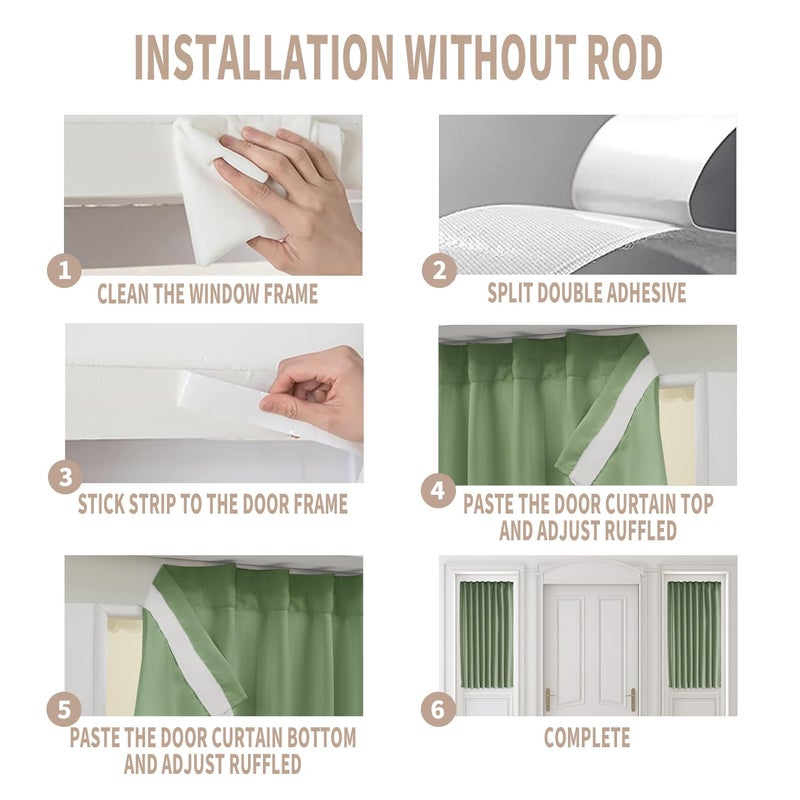 INSTALLATION WITHOUT ROD

1
CLEAN THE WINDOW FRAME

2
SPLIT DOUBLE ADHESIVE

3
STICK STRIP TO THE DOOR FRAME

4
PASTE THE DOOR CURTAIN TOP AND ADJUST RUFFLED

5
PASTE THE DOOR CURTAIN BOTTOM AND ADJUST RUFFLED

6
COMPLETE