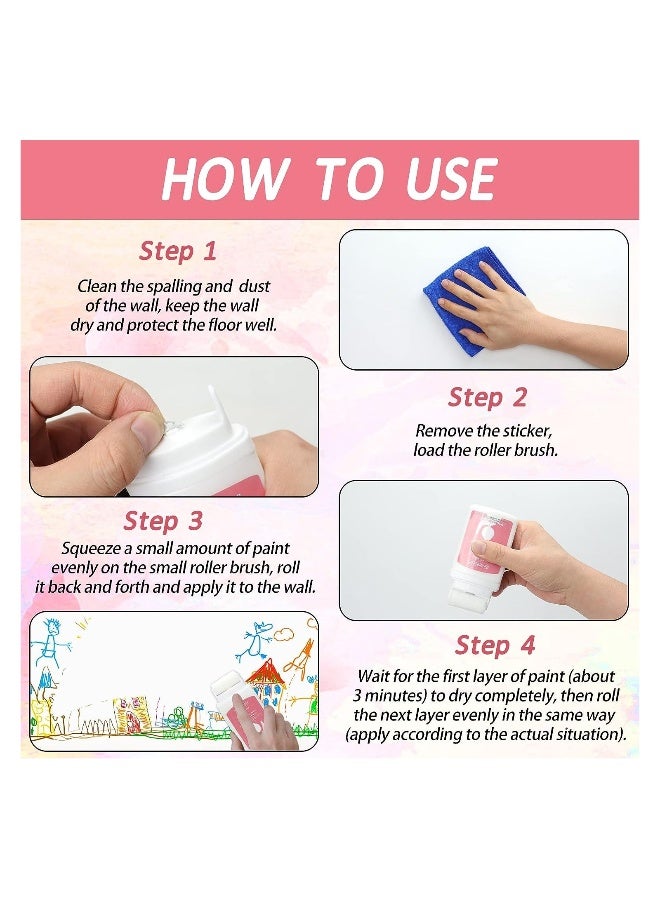 HOW TO USE

Step 1

Clean the spalling and dust of the wall, keep the wall dry and protect the floor well.

Step 2

Remove the sticker, load the roller brush.

Step 3

Squeeze a small amount of paint evenly on the small roller brush, roll it back and forth and apply it to the wall.

Step 4

Wait for the first layer of paint (about 3 minutes) to dry completely, then roll the next layer evenly in the same way (apply according to the actual situation).