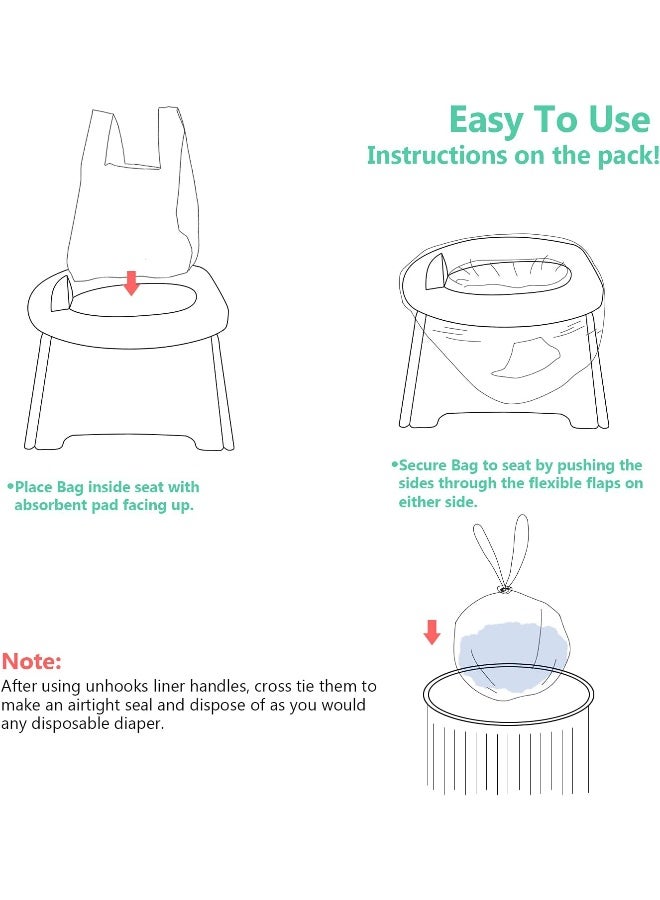 Easy To Use
Instructions on the pack!

•Place Bag inside seat with absorbent pad facing up.

•Secure Bag to seat by pushing the sides through the flexible flaps on either side.

Note:
After using unhooks liner handles, cross tie them to make an airtight seal and dispose of as you would any disposable diaper.