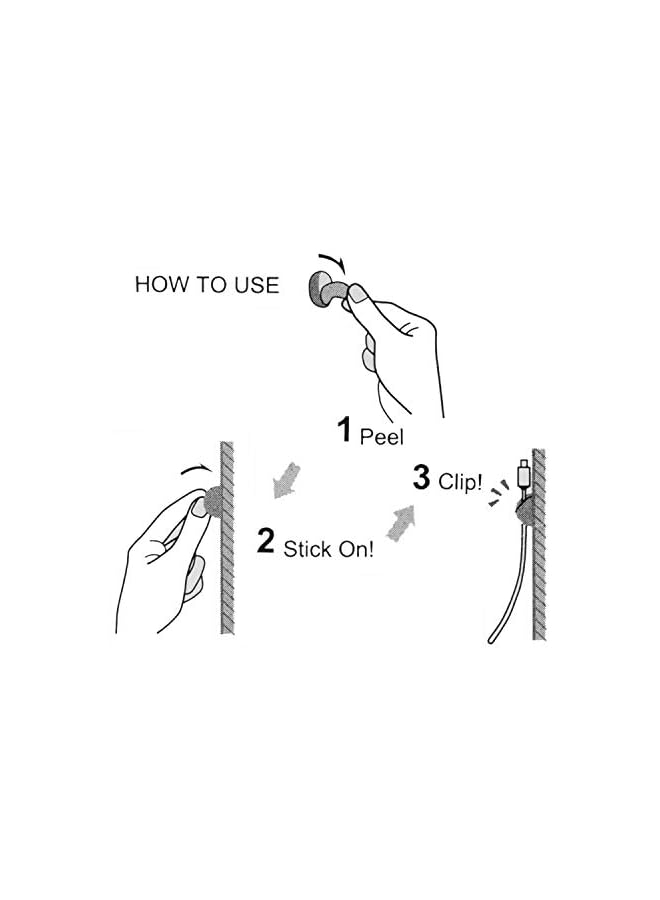 HOW TO USE

1 Peel

2 Stick On!

3 Clip!