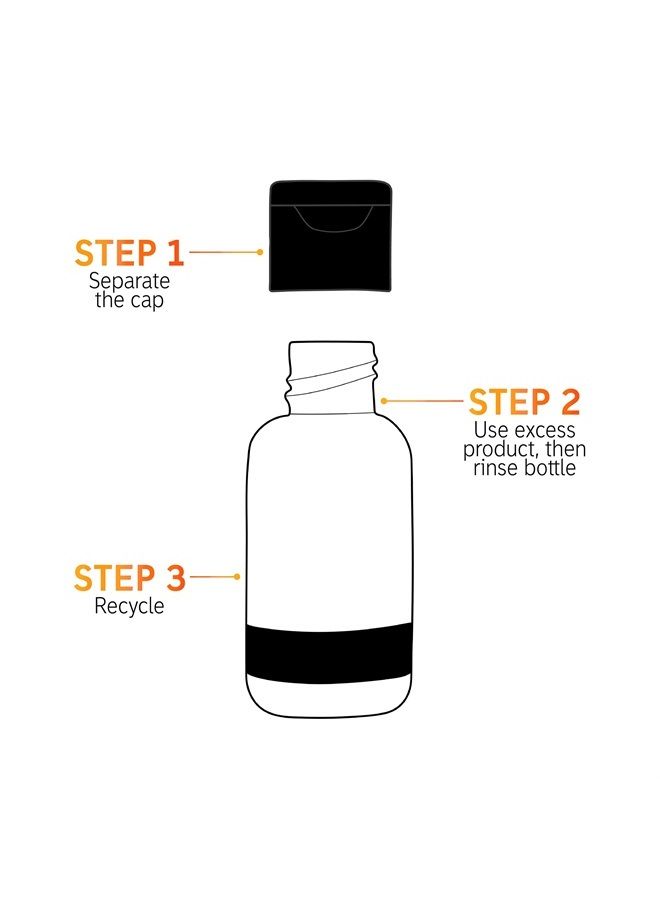 STEP 1
Separate the cap

STEP 2
Use excess product, then rinse bottle

STEP 3
Recycle