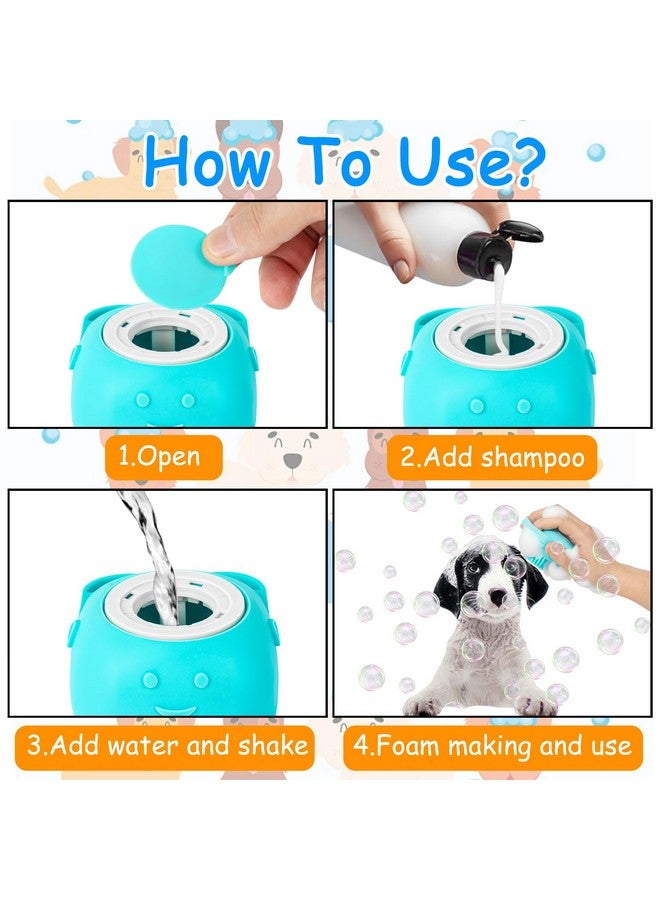 How To Use?

1.Open

2.Add shampoo

3.Add water and shake

4.Foam making and use