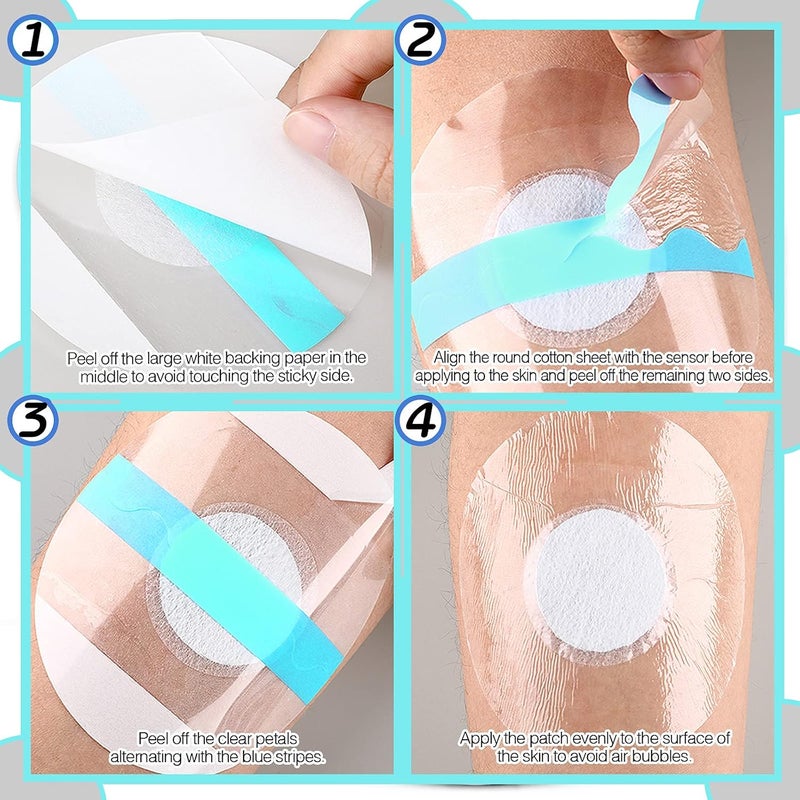 1

Peel off the large white backing paper in the middle to avoid touching the sticky side.

2

Align the round cotton sheet with the sensor before applying to the skin and peel off the remaining two sides.

3

Peel off the clear petals alternating with the blue stripes.

4

Apply the patch evenly to the surface of the skin to avoid air bubbles.