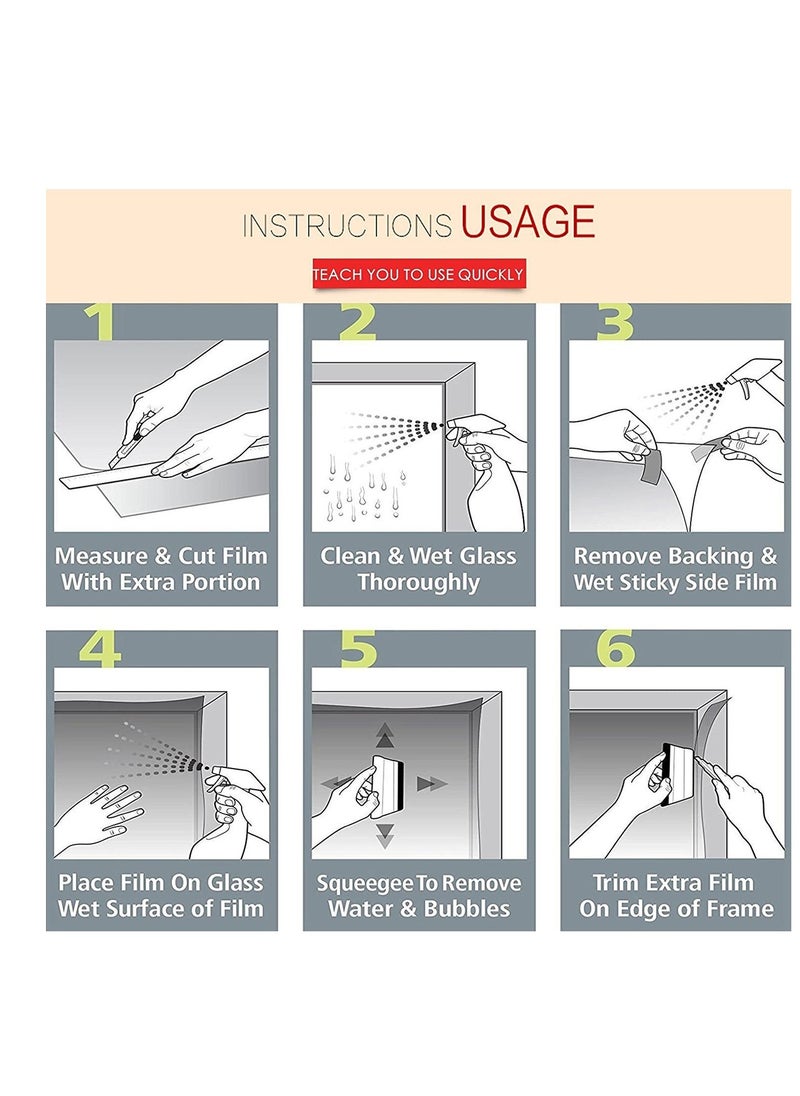 INSTRUCTIONS USAGE

TEACH YOU TO USE QUICKLY

1

Measure & Cut Film With Extra Portion

2

Clean & Wet Glass Thoroughly

3

Remove Backing & Wet Sticky Side Film

4

Place Film On Glass Wet Surface of Film

5

Squeegee To Remove Water & Bubbles

6

Trim Extra Film On Edge of Frame