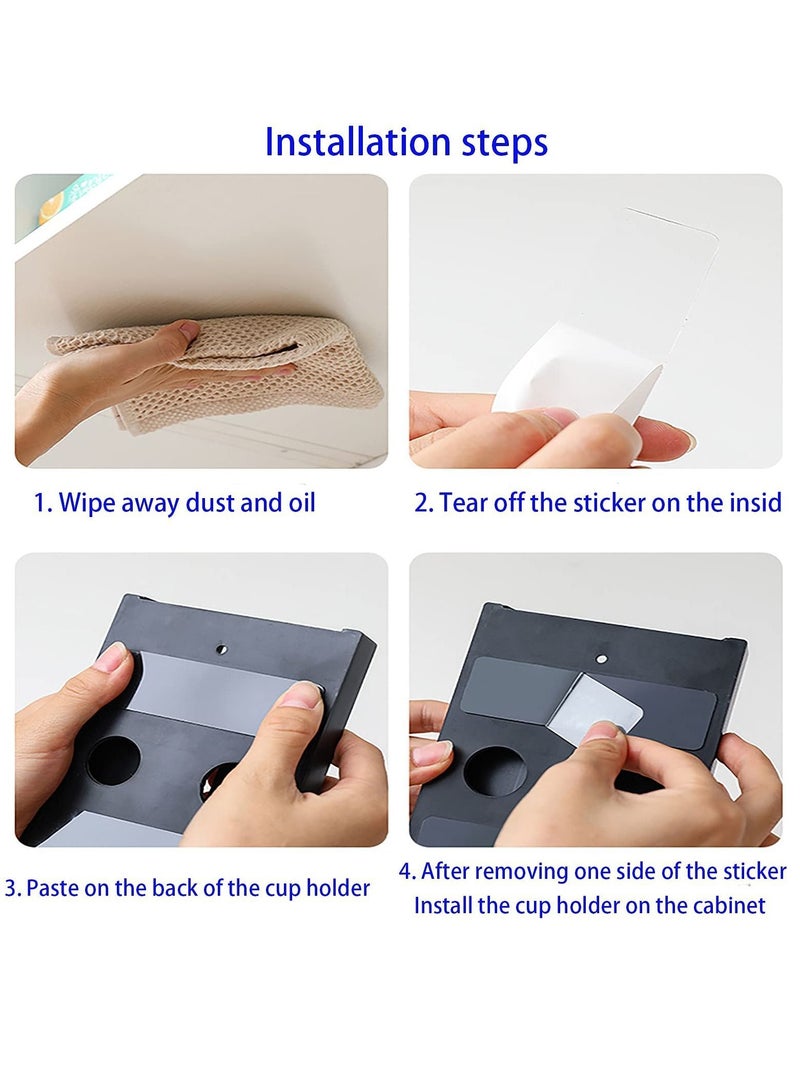 Installation steps

1. Wipe away dust and oil

2. Tear off the sticker on the insid

3. Paste on the back of the cup holder

4. After removing one side of the sticker Install the cup holder on the cabinet