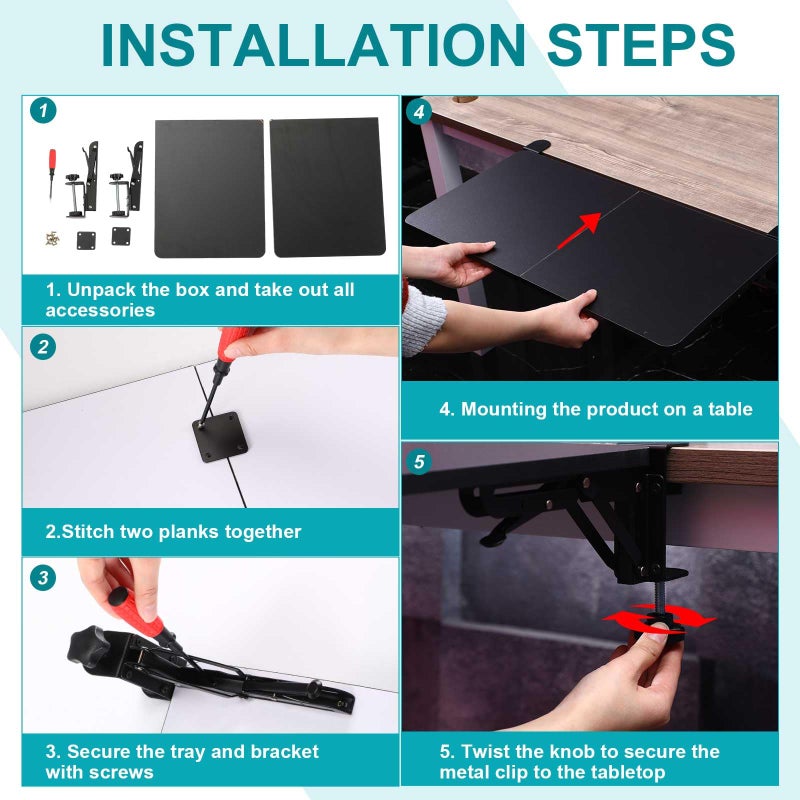 INSTALLATION STEPS

1

1. Unpack the box and take out all accessories

2

2.Stitch two planks together

3

3. Secure the tray and bracket with screws

4

4. Mounting the product on a table

5

5. Twist the knob to secure the metal clip to the tabletop