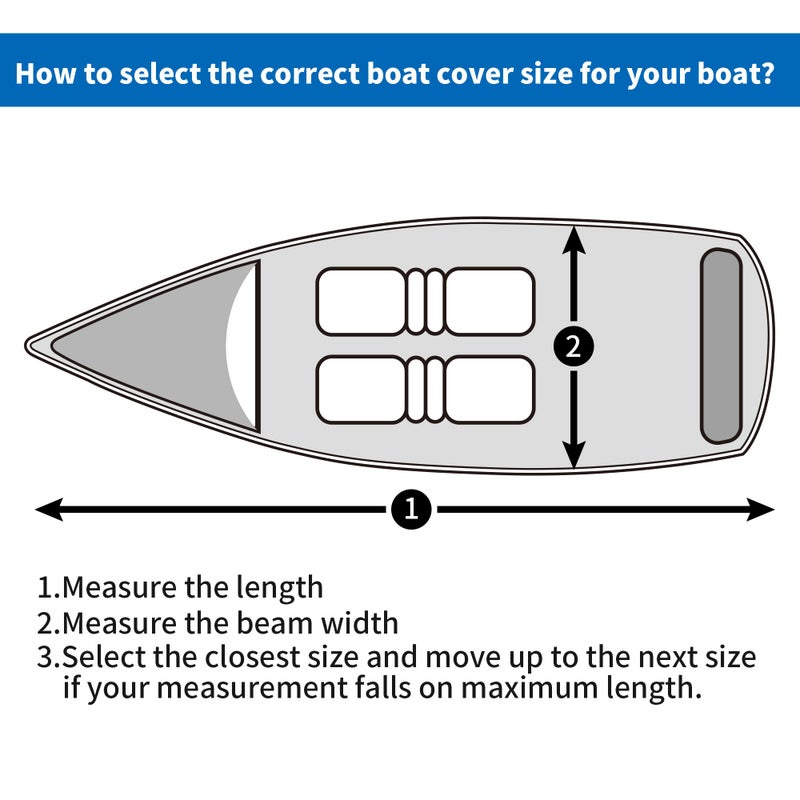 How to select the correct boat cover size for your boat?

2

1

1.Measure the length
2.Measure the beam width
3.Select the closest size and move up to the next size if your measurement falls on maximum length.