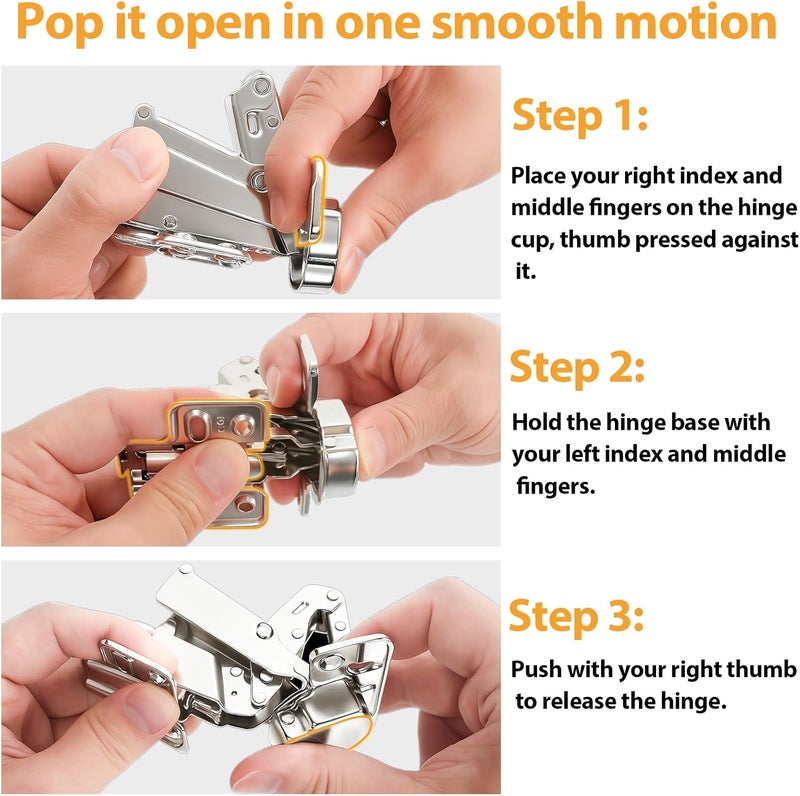 Pop it open in one smooth motion

Step 1:

Place your right index and middle fingers on the hinge cup, thumb pressed against it.

Step 2:

Hold the hinge base with your left index and middle fingers.

Step 3:

Push with your right thumb to release the hinge.