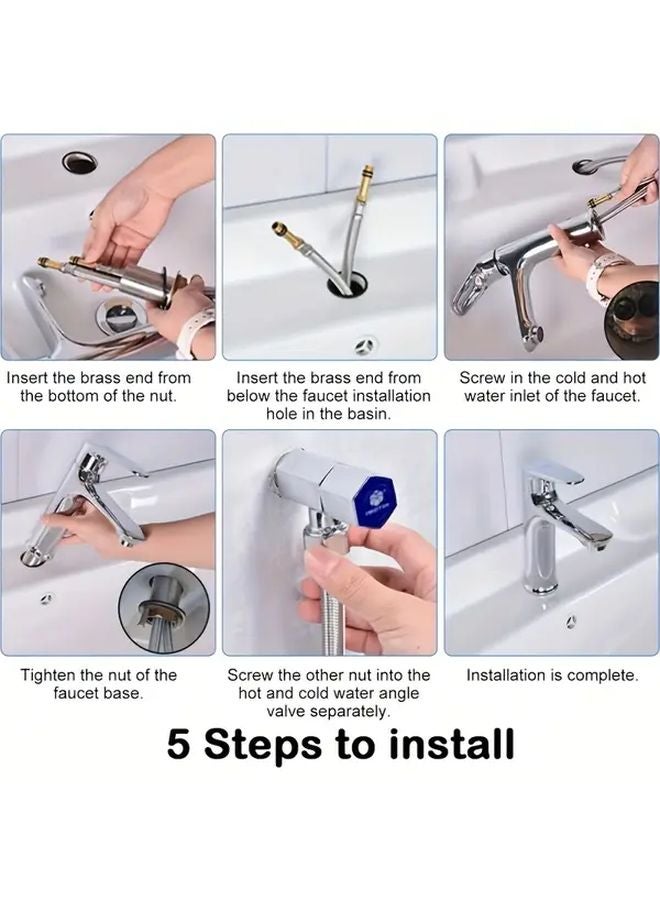 Insert the brass end from the bottom of the nut.

Insert the brass end from below the faucet installation hole in the basin.

Screw in the cold and hot water inlet of the faucet.

Tighten the nut of the faucet base.

Screw the other nut into the hot and cold water angle valve separately.

Installation is complete.

5 Steps to install