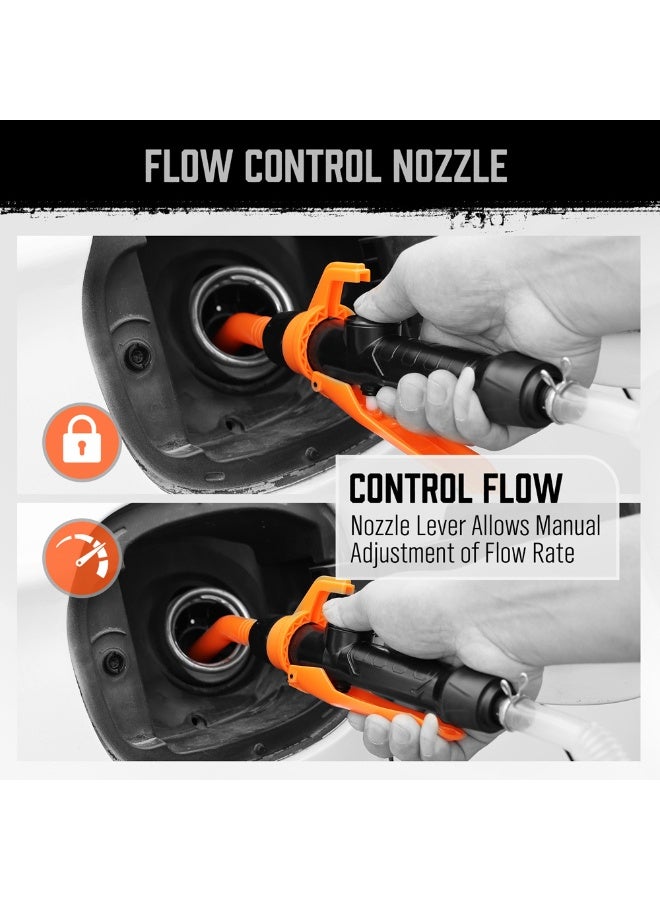 FLOW CONTROL NOZZLE

CONTROL FLOW
Nozzle Lever Allows Manual Adjustment of Flow Rate