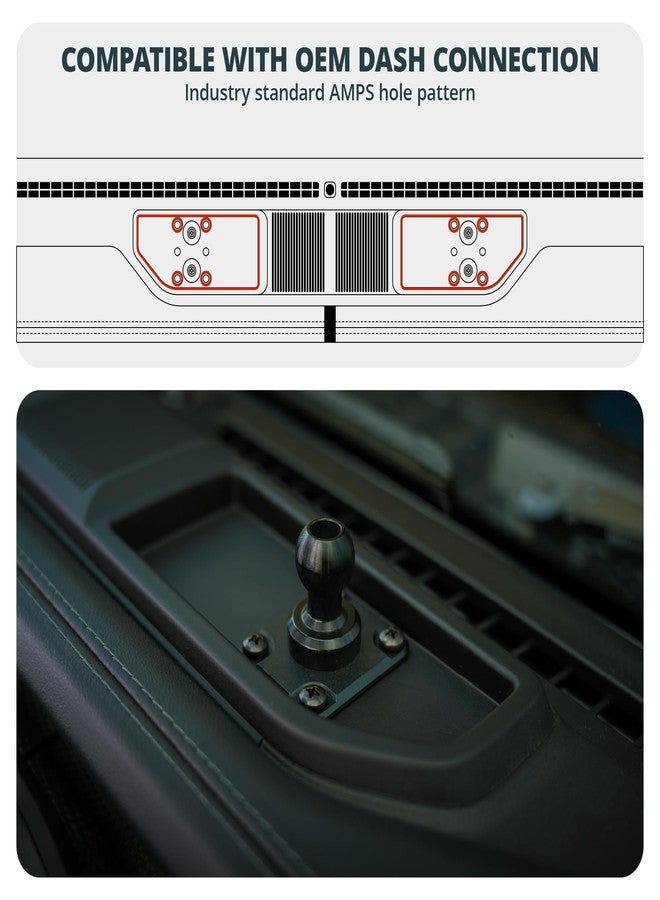 COMPATIBLE WITH OEM DASH CONNECTION
Industry standard AMPS hole pattern