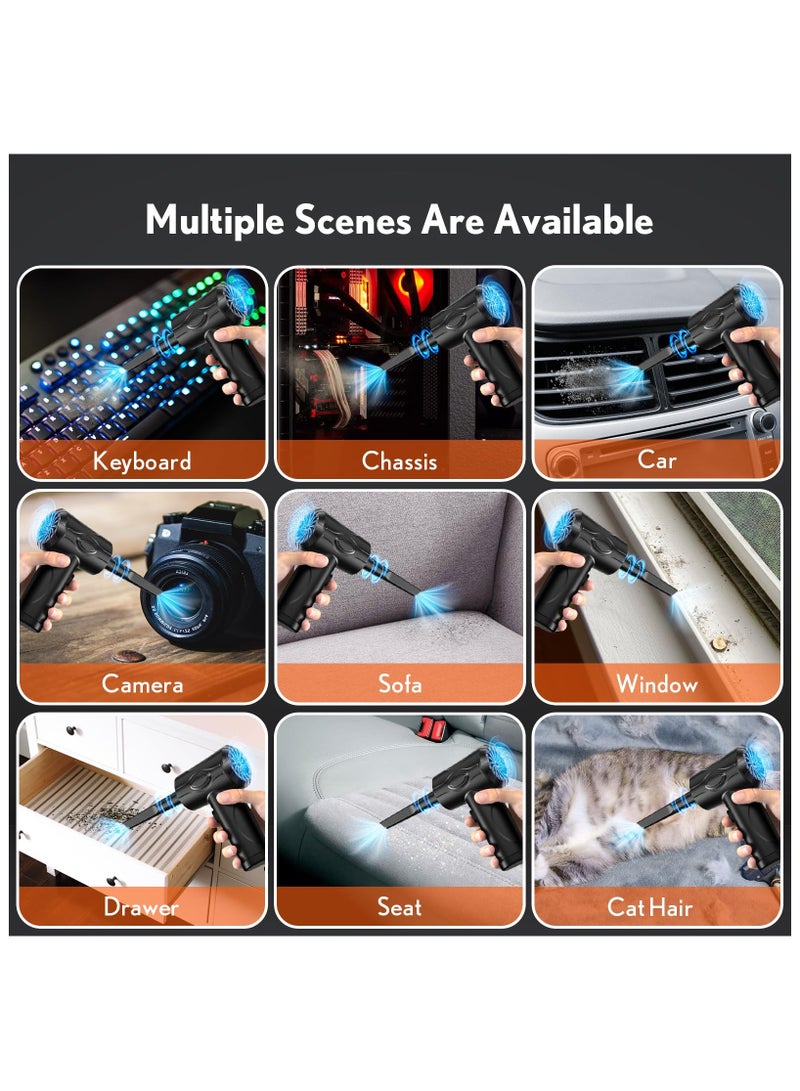 Multiple Scenes Are Available

Keyboard

Chassis

Car

Camera

Sofa

Window

Drawer

Seat

Cat Hair