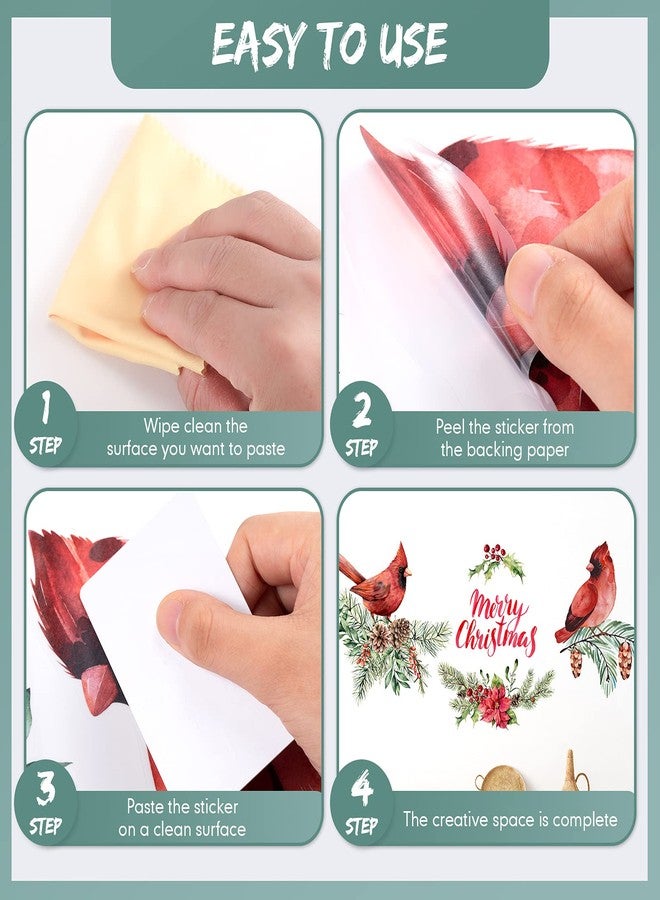 EASY TO USE

1 STEP Wipe clean the surface you want to paste

2 STEP Peel the sticker from the backing paper

3 STEP Paste the sticker on a clean surface

Merry Christmas

4 STEP The creative space is complete