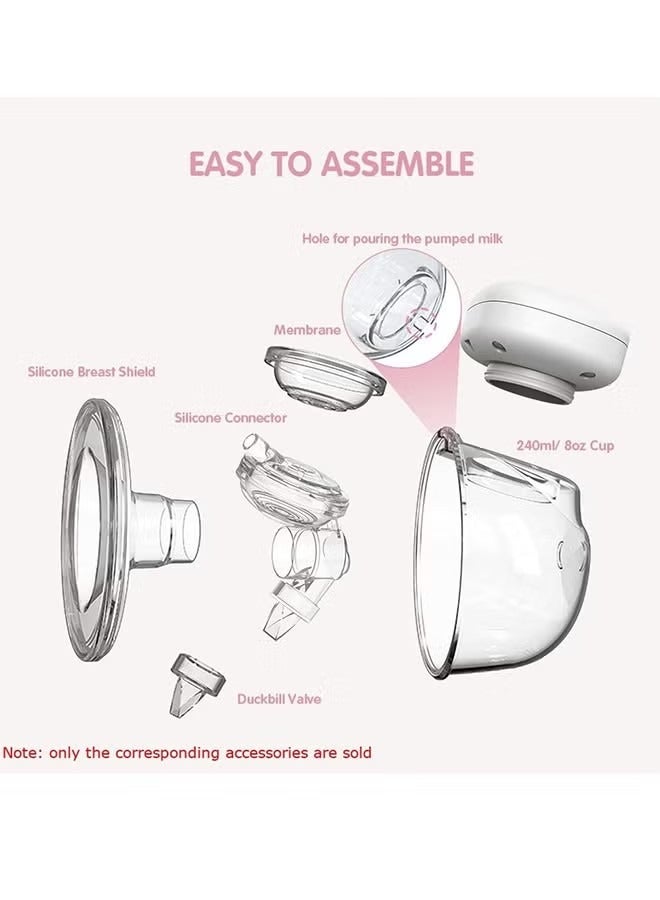 EASY TO ASSEMBLE

Hole for pouring the pumped milk

Membrane

Silicone Breast Shield

Silicone Connector

240ml/ 8oz Cup

Duckbill Valve

Note: only the corresponding accessories are sold