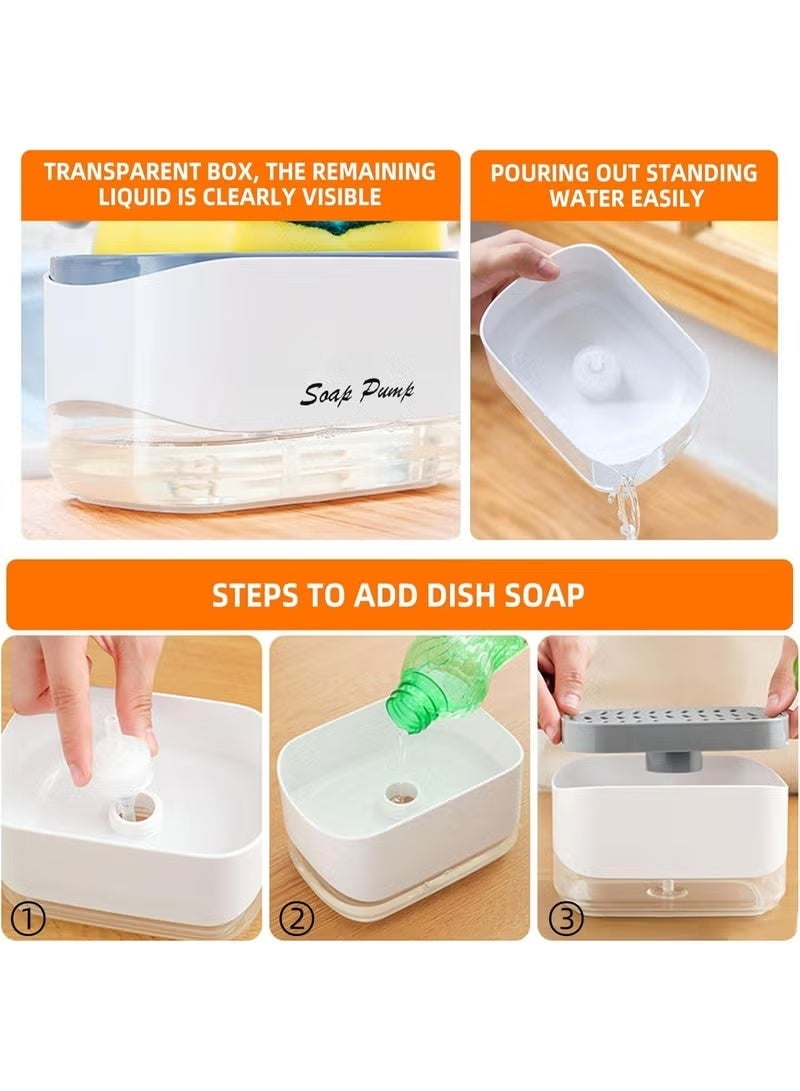 TRANSPARENT BOX, THE REMAINING LIQUID IS CLEARLY VISIBLE

Soap Pump

POURING OUT STANDING WATER EASILY

STEPS TO ADD DISH SOAP

①

②

③