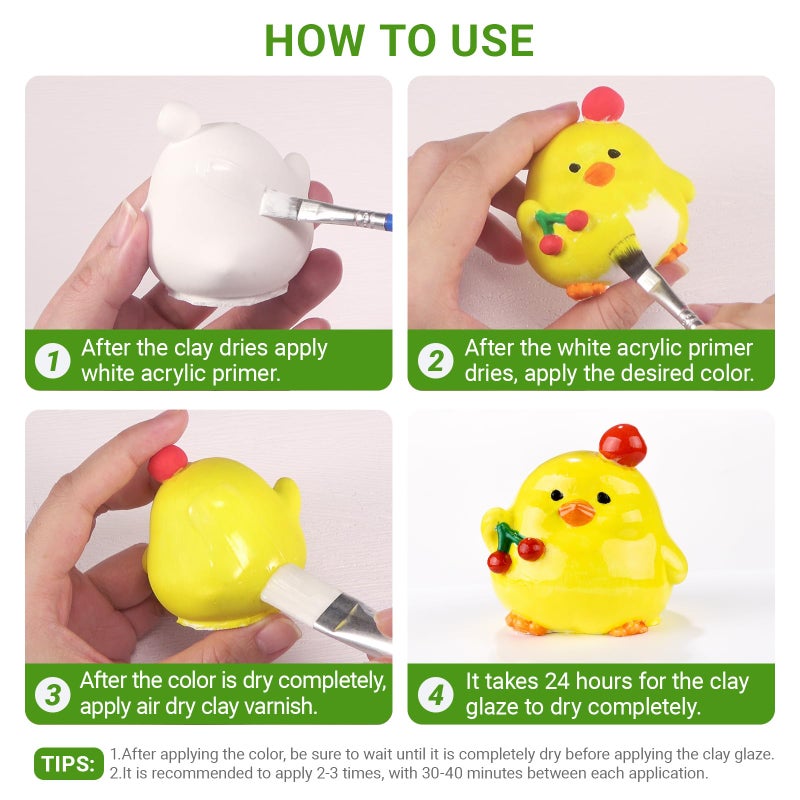 HOW TO USE

1 After the clay dries apply white acrylic primer.

2 After the white acrylic primer dries, apply the desired color.

3 After the color is dry completely, apply air dry clay varnish.

4 It takes 24 hours for the clay glaze to dry completely.

TIPS: 1.After applying the color, be sure to wait until it is completely dry before applying the clay glaze.
2.It is recommended to apply 2-3 times, with 30-40 minutes between each application.