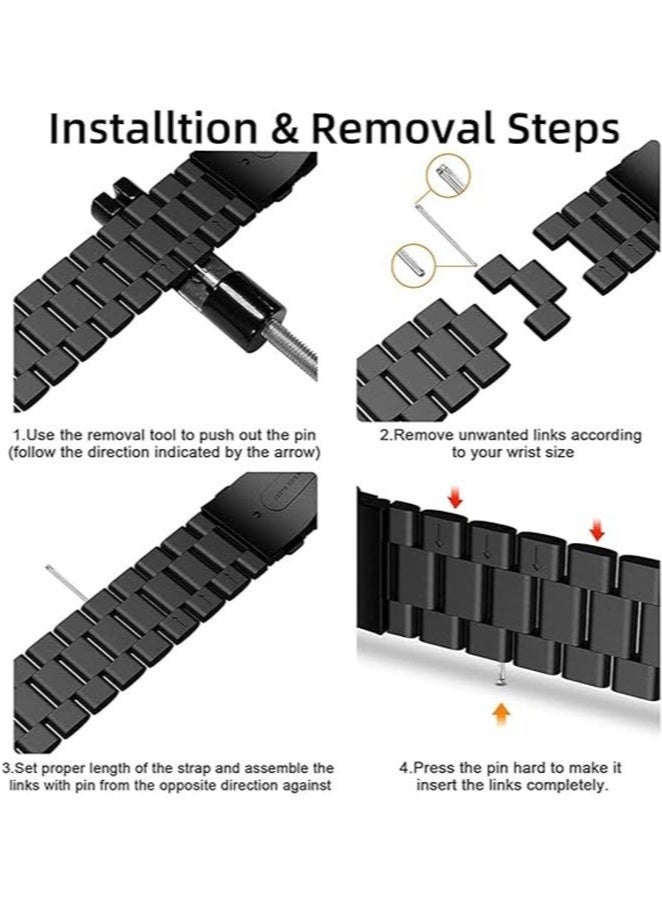 Installtion & Removal Steps

1.Use the removal tool to push out the pin (follow the direction indicated by the arrow)

2.Remove unwanted links according to your wrist size

3.Set proper length of the strap and assemble the links with pin from the opposite direction against

4.Press the pin hard to make it insert the links completely.