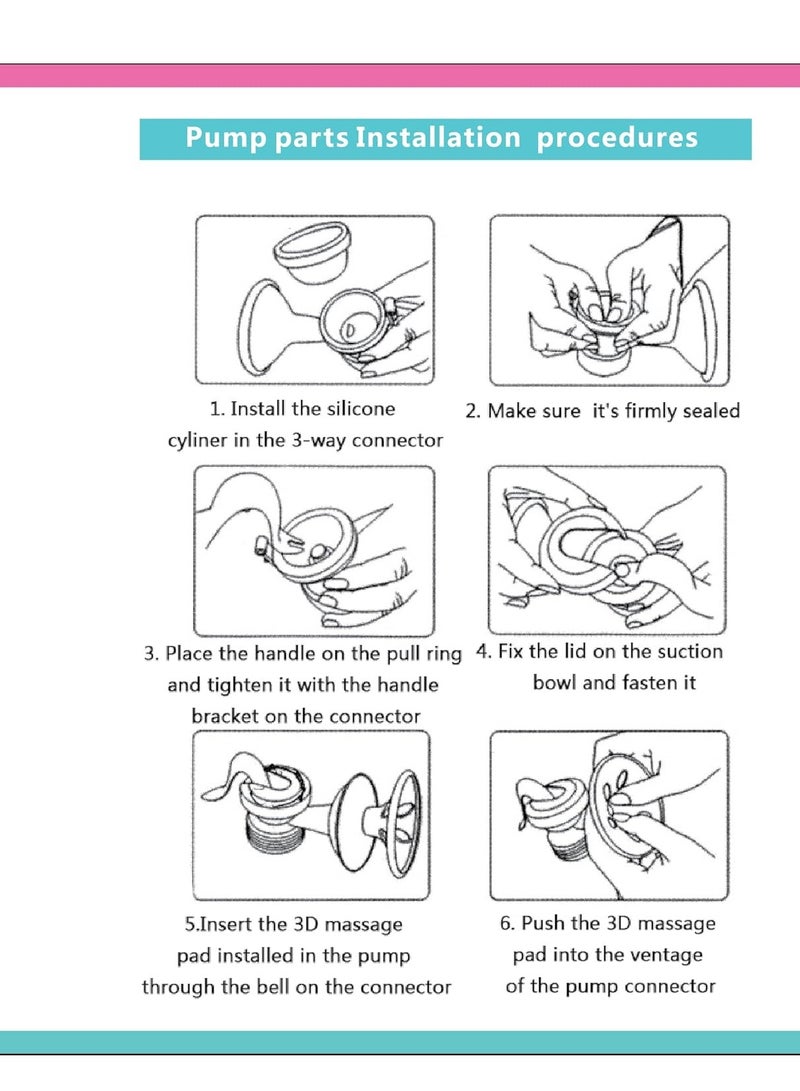 Pump parts Installation procedures

1. Install the silicone cyliner in the 3-way connector

2. Make sure it's firmly sealed

3. Place the handle on the pull ring and tighten it with the handle bracket on the connector

4. Fix the lid on the suction bowl and fasten it

5.Insert the 3D massage pad installed in the pump through the bell on the connector

6. Push the 3D massage pad into the ventage of the pump connector