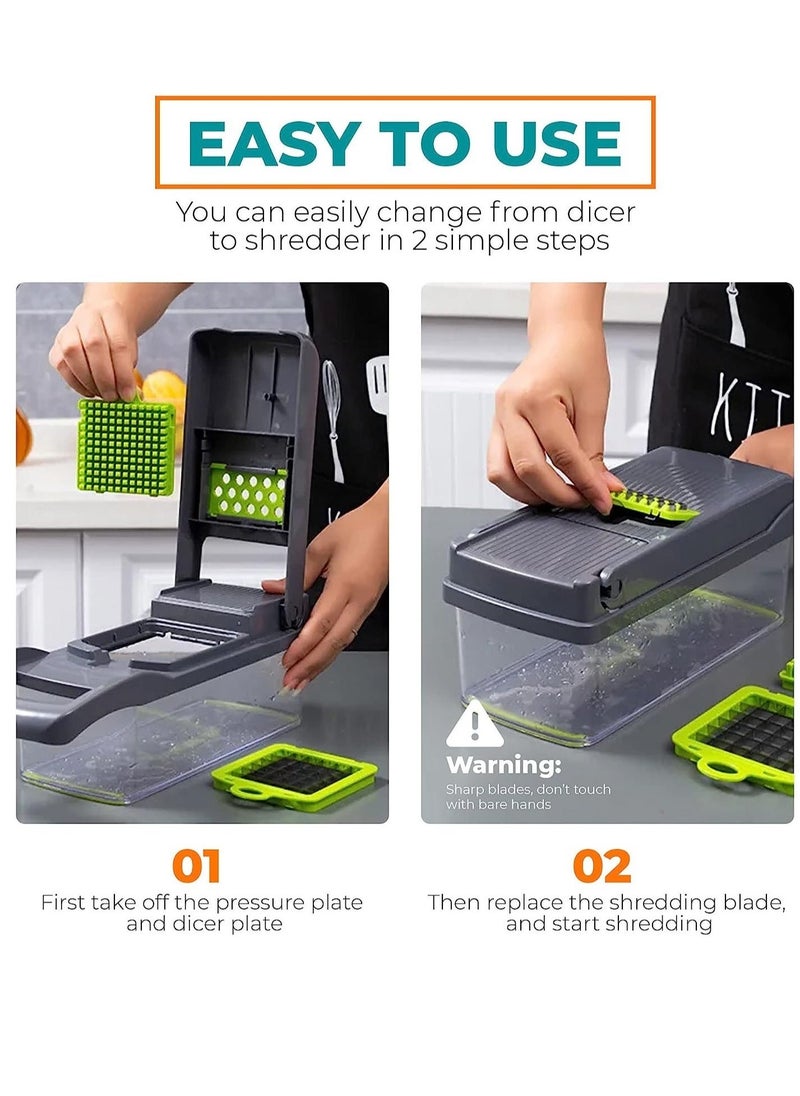 EASY TO USE

You can easily change from dicer to shredder in 2 simple steps

KIT

Warning:
Sharp blades, don't touch with bare hands

01
First take off the pressure plate and dicer plate

02
Then replace the shredding blade, and start shredding