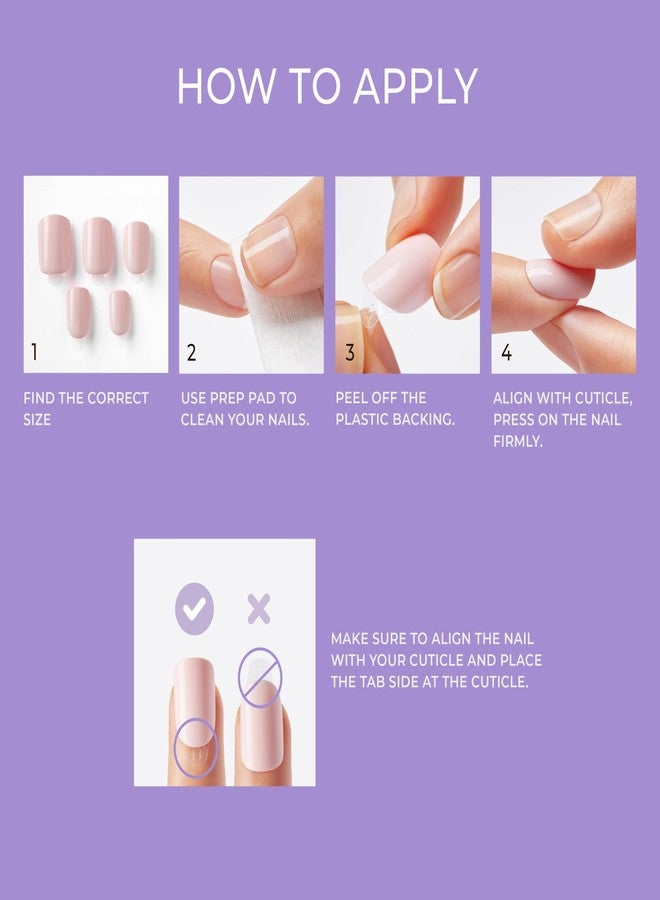 HOW TO APPLY

1

FIND THE CORRECT SIZE

2

USE PREP PAD TO CLEAN YOUR NAILS.

3

PEEL OFF THE PLASTIC BACKING.

4

ALIGN WITH CUTICLE, PRESS ON THE NAIL FIRMLY.

MAKE SURE TO ALIGN THE NAIL WITH YOUR CUTICLE AND PLACE THE TAB SIDE AT THE CUTICLE.