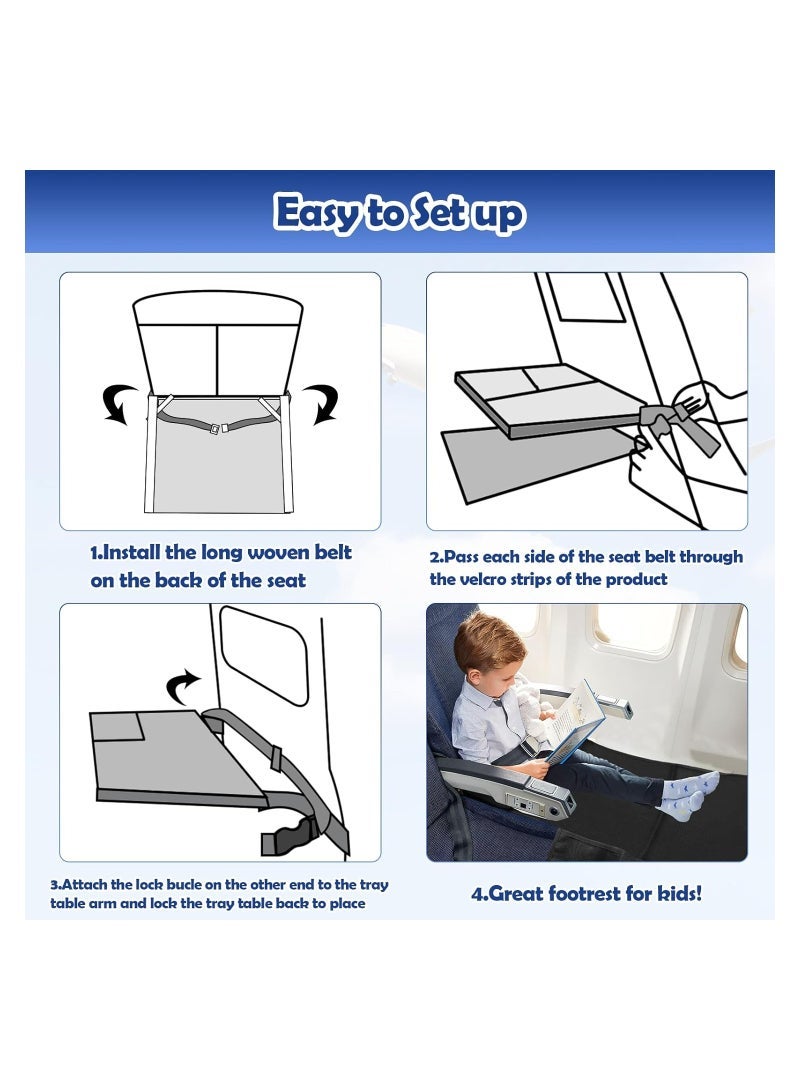 Easy to Set up

1.Install the long woven belt on the back of the seat

2.Pass each side of the seat belt through the velcro strips of the product

3.Attach the lock bucle on the other end to the tray table arm and lock the tray table back to place

4.Great footrest for kids!