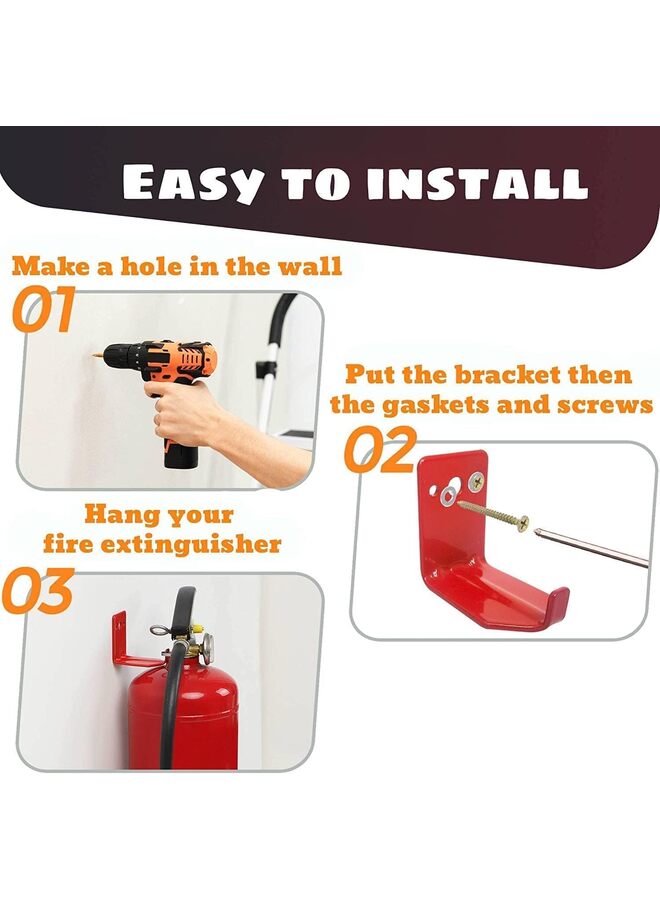 EASY TO INSTALL

Make a hole in the wall

01

Put the bracket then the gaskets and screws

02

Hang your fire extinguisher

03