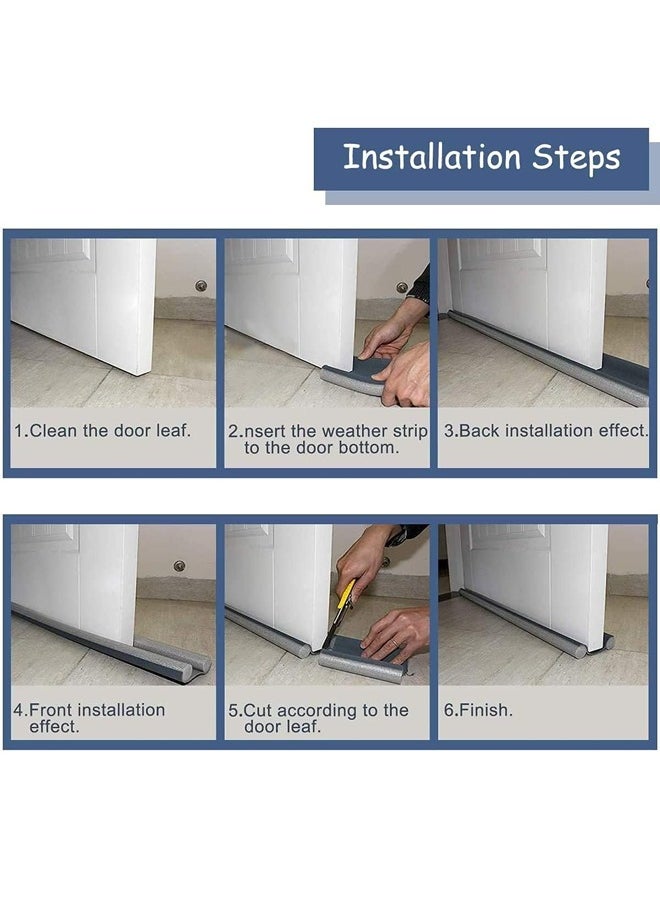 Installation Steps

1.Clean the door leaf.

2.nsert the weather strip to the door bottom.

3.Back installation effect.

4.Front installation effect.

5.Cut according to the door leaf.

6.Finish.