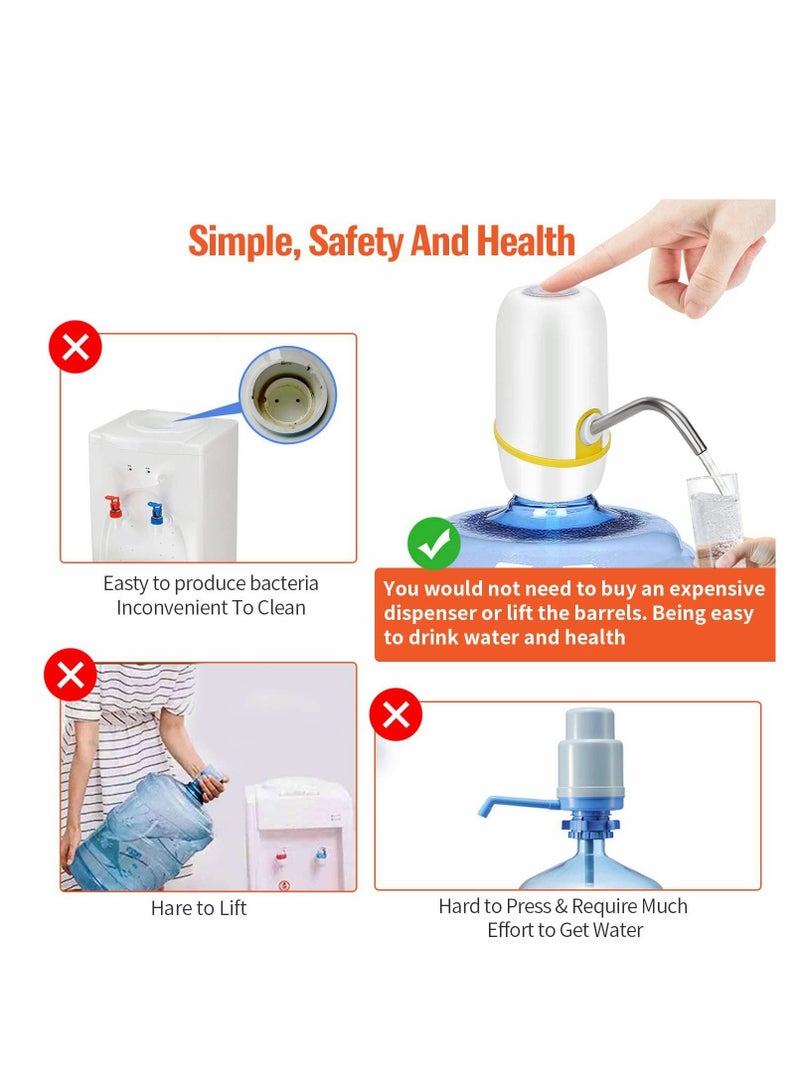 Simple, Safety And Health

Easty to produce bacteria
Inconvenient To Clean

You would not need to buy an expensive dispenser or lift the barrels. Being easy to drink water and health

Hare to Lift

Hard to Press & Require Much Effort to Get Water