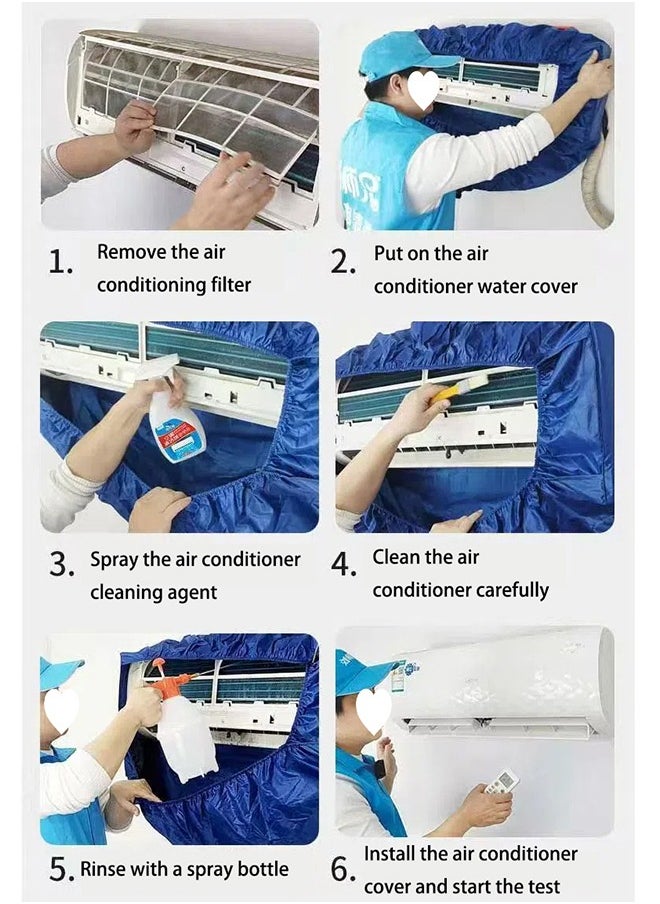 1. Remove the air conditioning filter

2. Put on the air conditioner water cover

3. Spray the air conditioner cleaning agent

4. Clean the air conditioner carefully

5. Rinse with a spray bottle

6. Install the air conditioner cover and start the test