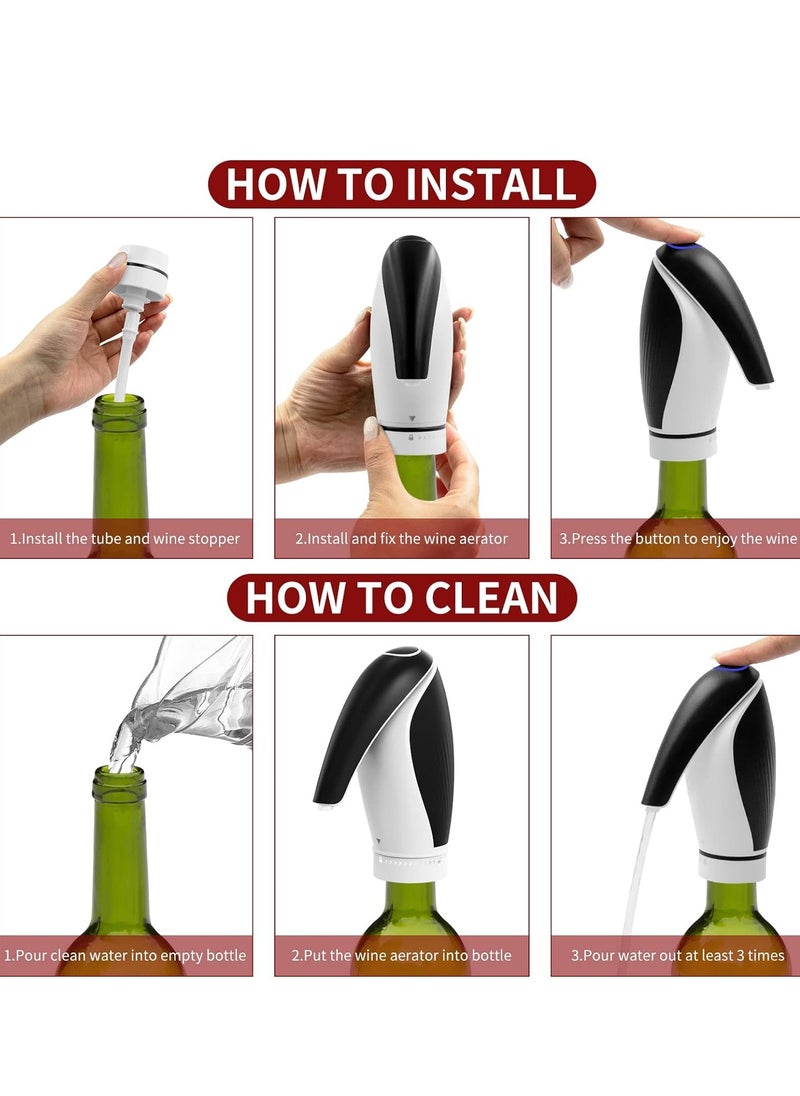 HOW TO INSTALL

1.Install the tube and wine stopper

2.Install and fix the wine aerator

3.Press the button to enjoy the wine

HOW TO CLEAN

1.Pour clean water into empty bottle

2.Put the wine aerator into bottle

3.Pour water out at least 3 times