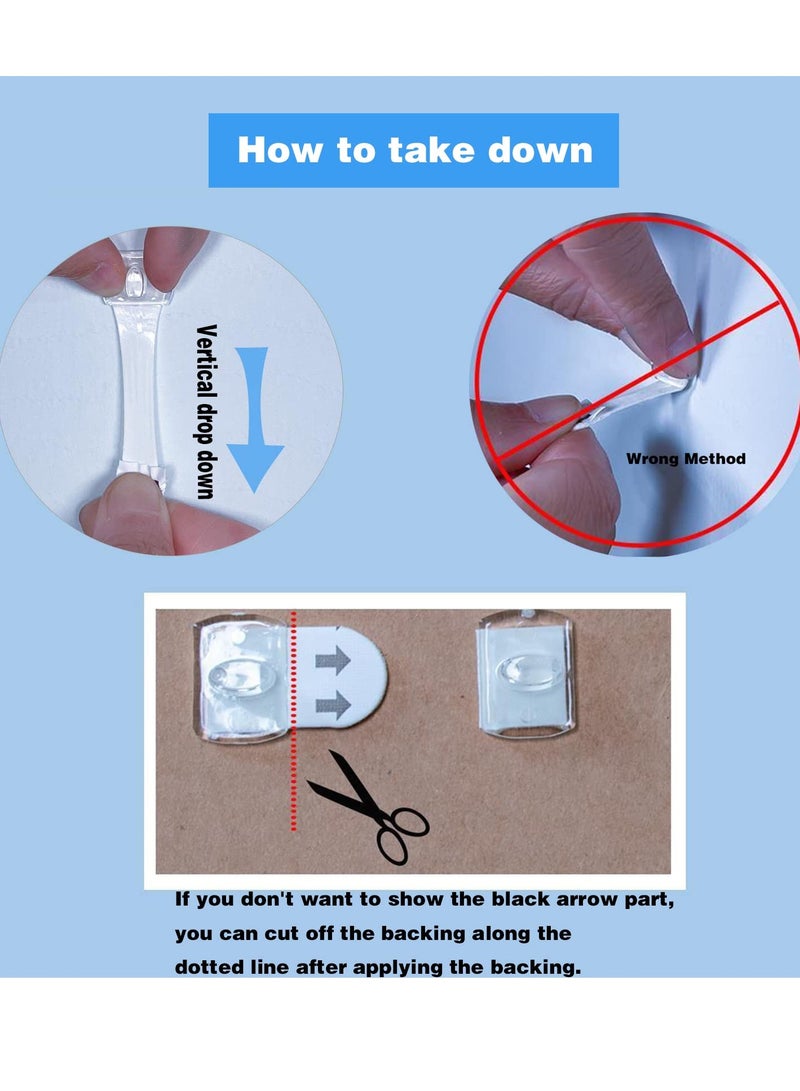 How to take down

Vertical drop down

Wrong Method

If you don't want to show the black arrow part, you can cut off the backing along the dotted line after applying the backing.