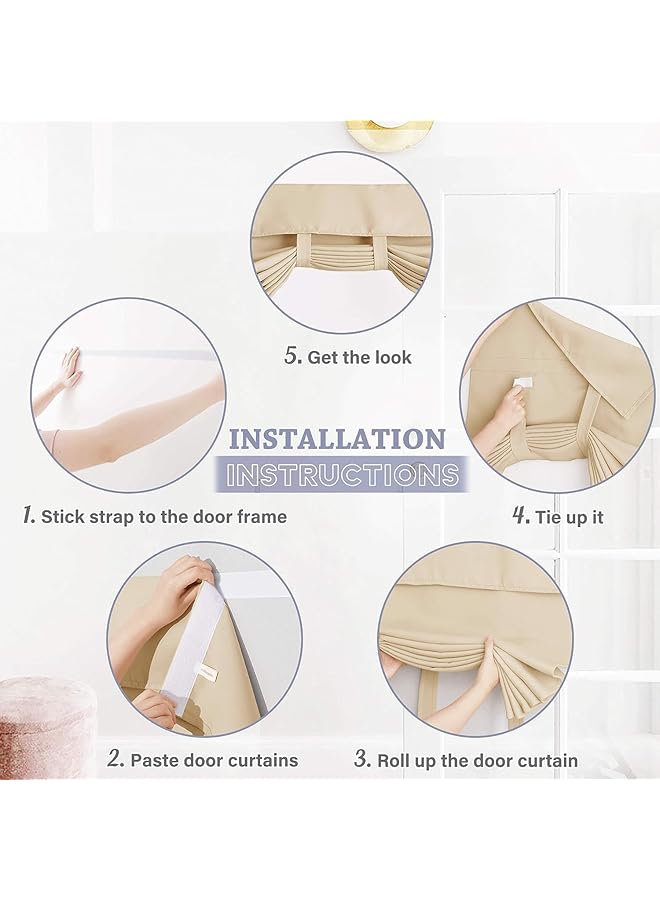 5. Get the look

INSTALLATION
INSTRUCTIONS

1. Stick strap to the door frame

4. Tie up it

2. Paste door curtains

3. Roll up the door curtain