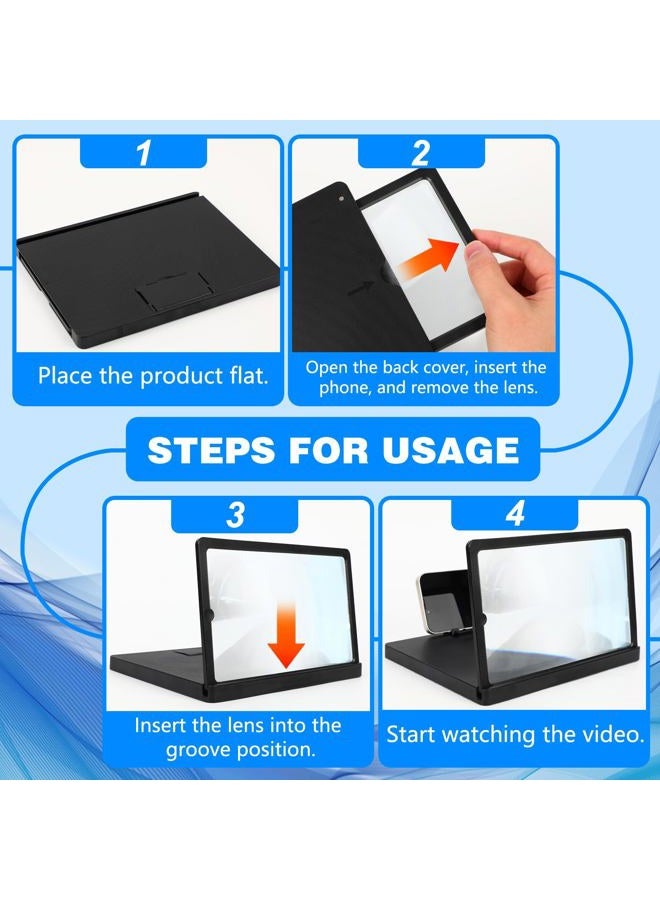 1

Place the product flat.

2

Open the back cover, insert the phone, and remove the lens.

STEPS FOR USAGE

3

Insert the lens into the groove position.

4

Start watching the video.