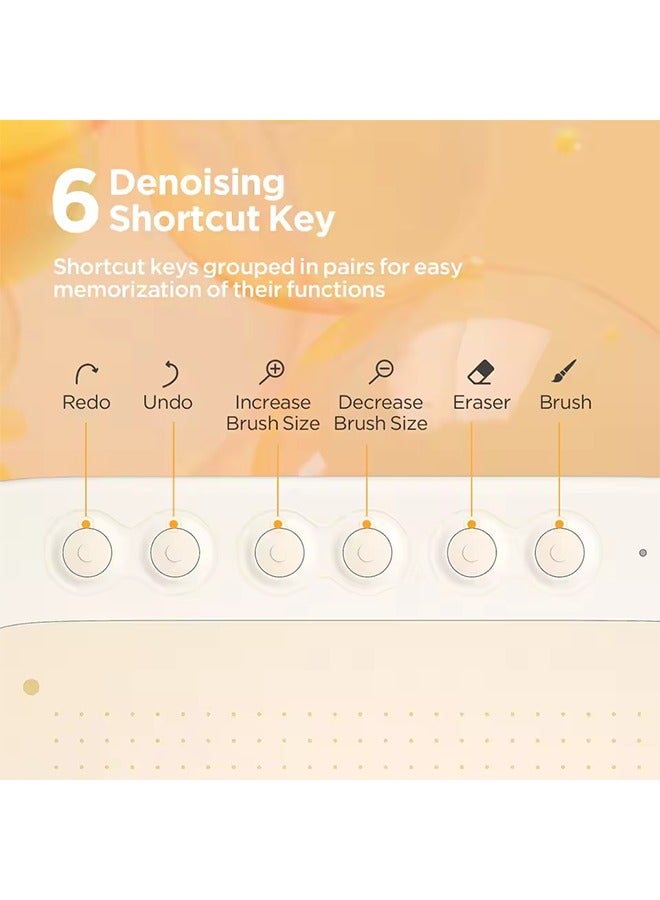 6 Denoising Shortcut Key

Shortcut keys grouped in pairs for easy memorization of their functions

Redo

Undo

Increase Brush Size

Decrease Brush Size

Eraser

Brush