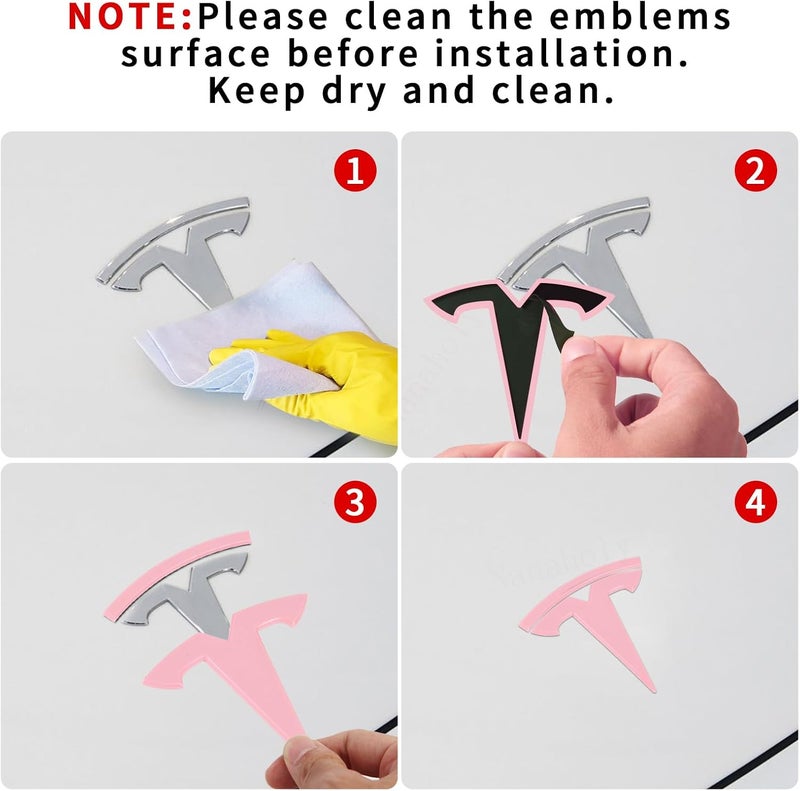 NOTE:Please clean the emblems surface before installation. Keep dry and clean.

1

2

3

4