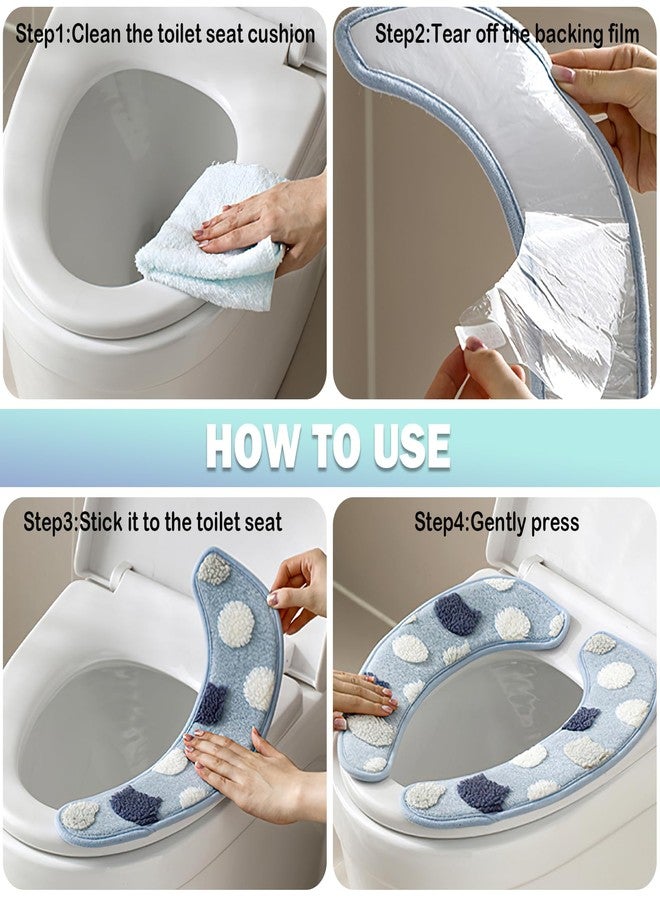 Step1:Clean the toilet seat cushion

Step2:Tear off the backing film

HOW TO USE

Step3:Stick it to the toilet seat

Step4:Gently press