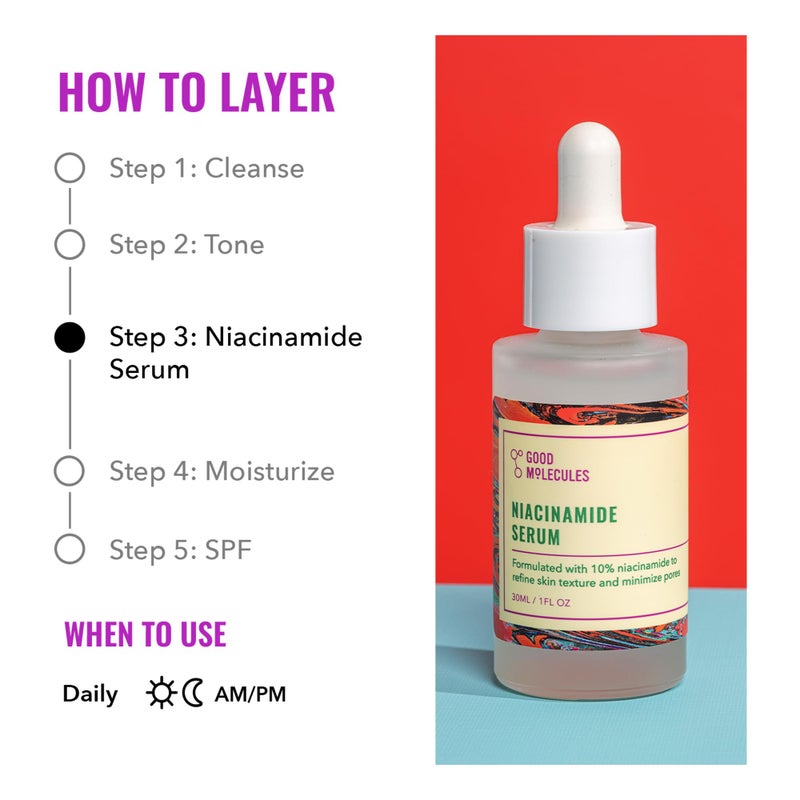 HOW TO LAYER

Step 1: Cleanse

Step 2: Tone

Step 3: Niacinamide Serum

Step 4: Moisturize

Step 5: SPF

WHEN TO USE

Daily AM/PM

GOOD MOLECULES

NIACINAMIDE SERUM

Formulated with 10% niacinamide to refine skin texture and minimize pores

30ML / 1FL OZ