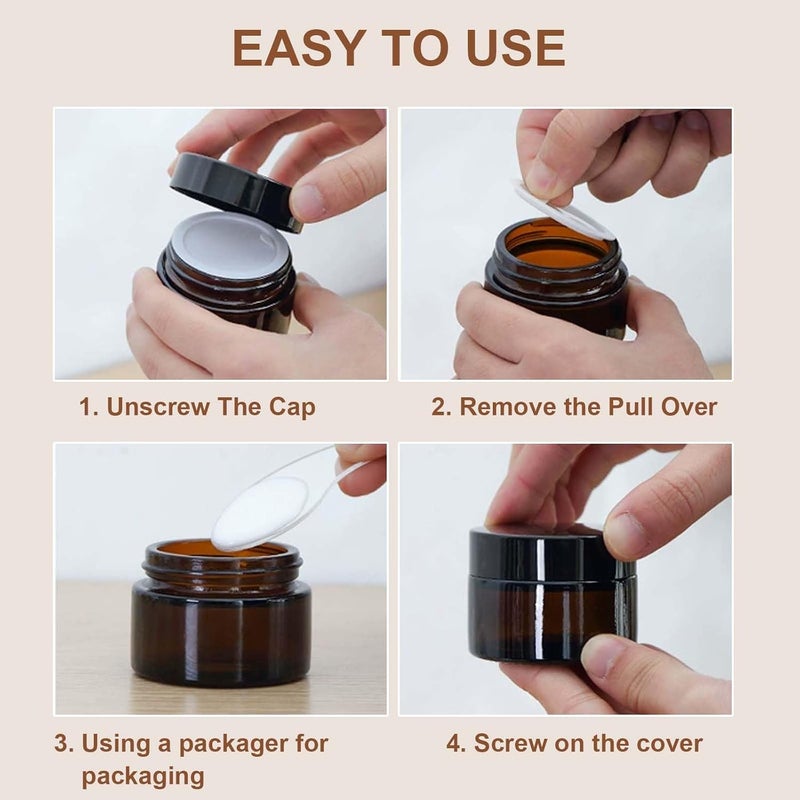 EASY TO USE

1. Unscrew The Cap

2. Remove the Pull Over

3. Using a packager for packaging

4. Screw on the cover