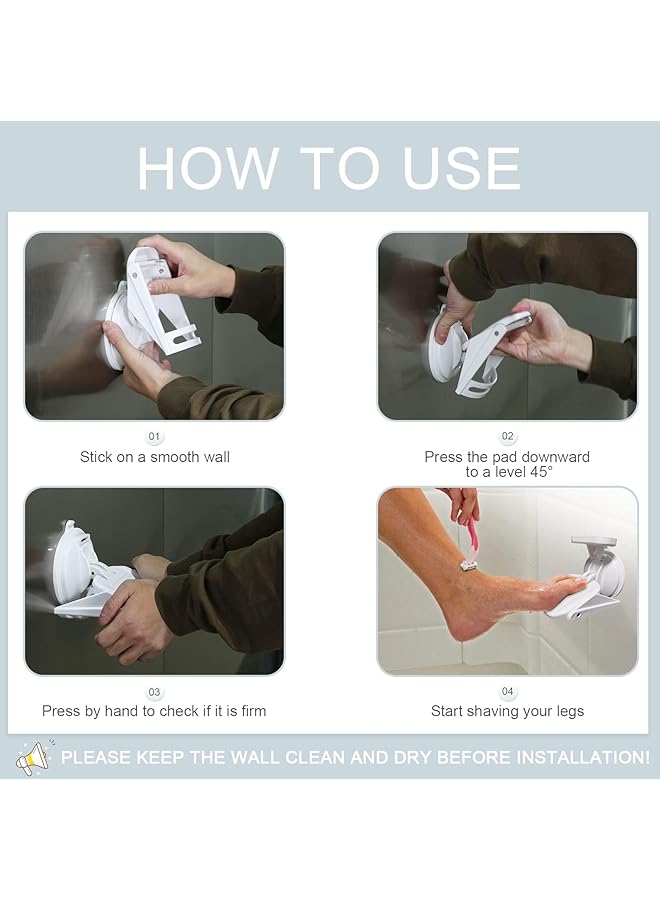 HOW TO USE

01
Stick on a smooth wall

02
Press the pad downward to a level 45°

03
Press by hand to check if it is firm

04
Start shaving your legs

PLEASE KEEP THE WALL CLEAN AND DRY BEFORE INSTALLATION!