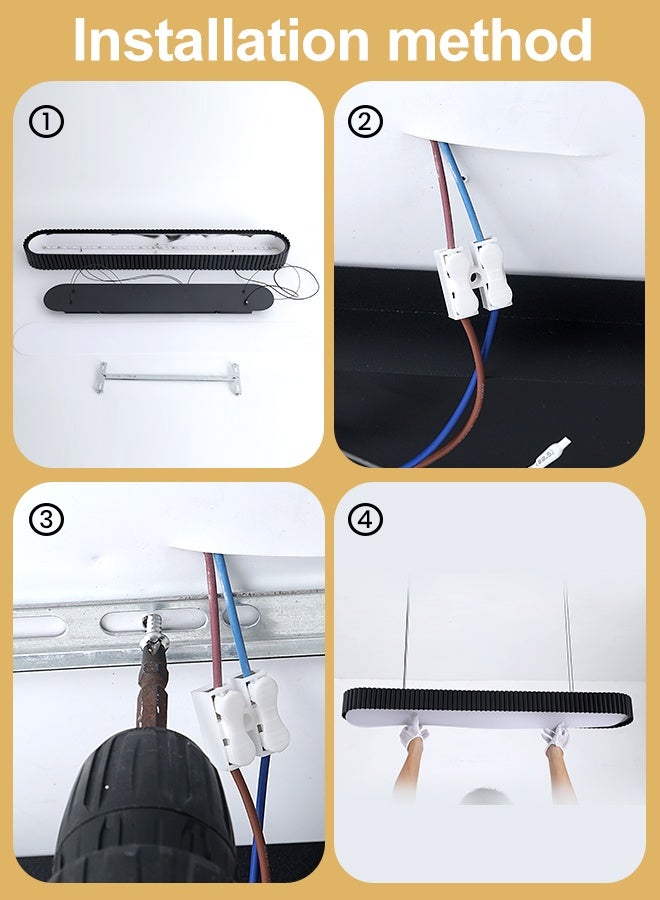 Installation method

①

②

③

④