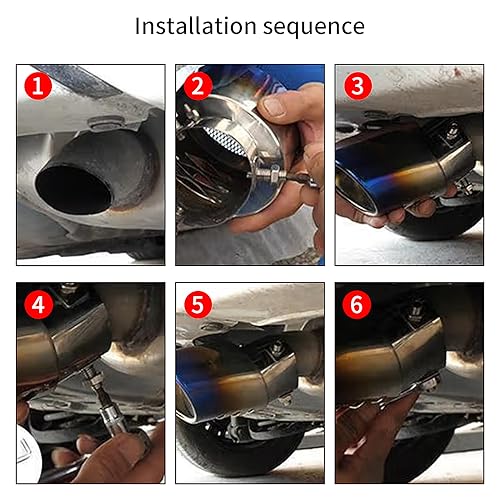 Installation sequence

1

2

3

4

5

6