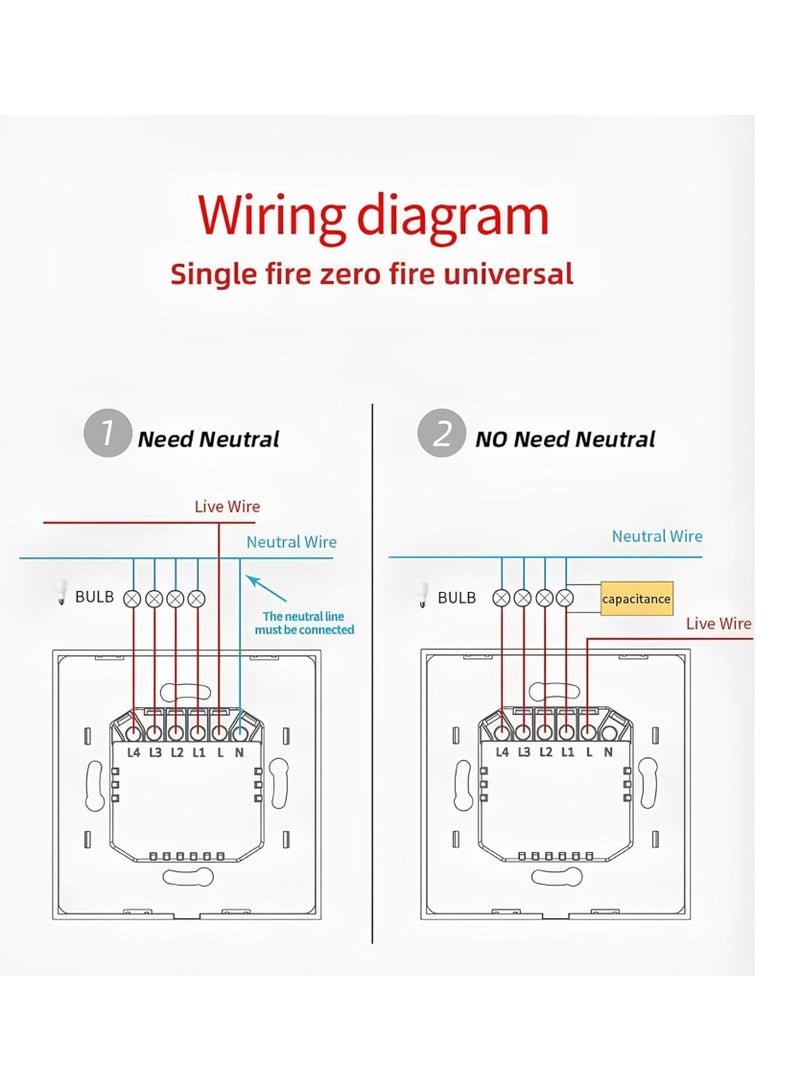 Wiring diagram
Single fire zero fire universal

1 Need Neutral

Live Wire
Neutral Wire
BULB
The neutral line must be connected
L4 L3 L2 L1 L N

2 NO Need Neutral

Neutral Wire
BULB
capacitance
Live Wire
L4 L3 L2 L1 L N